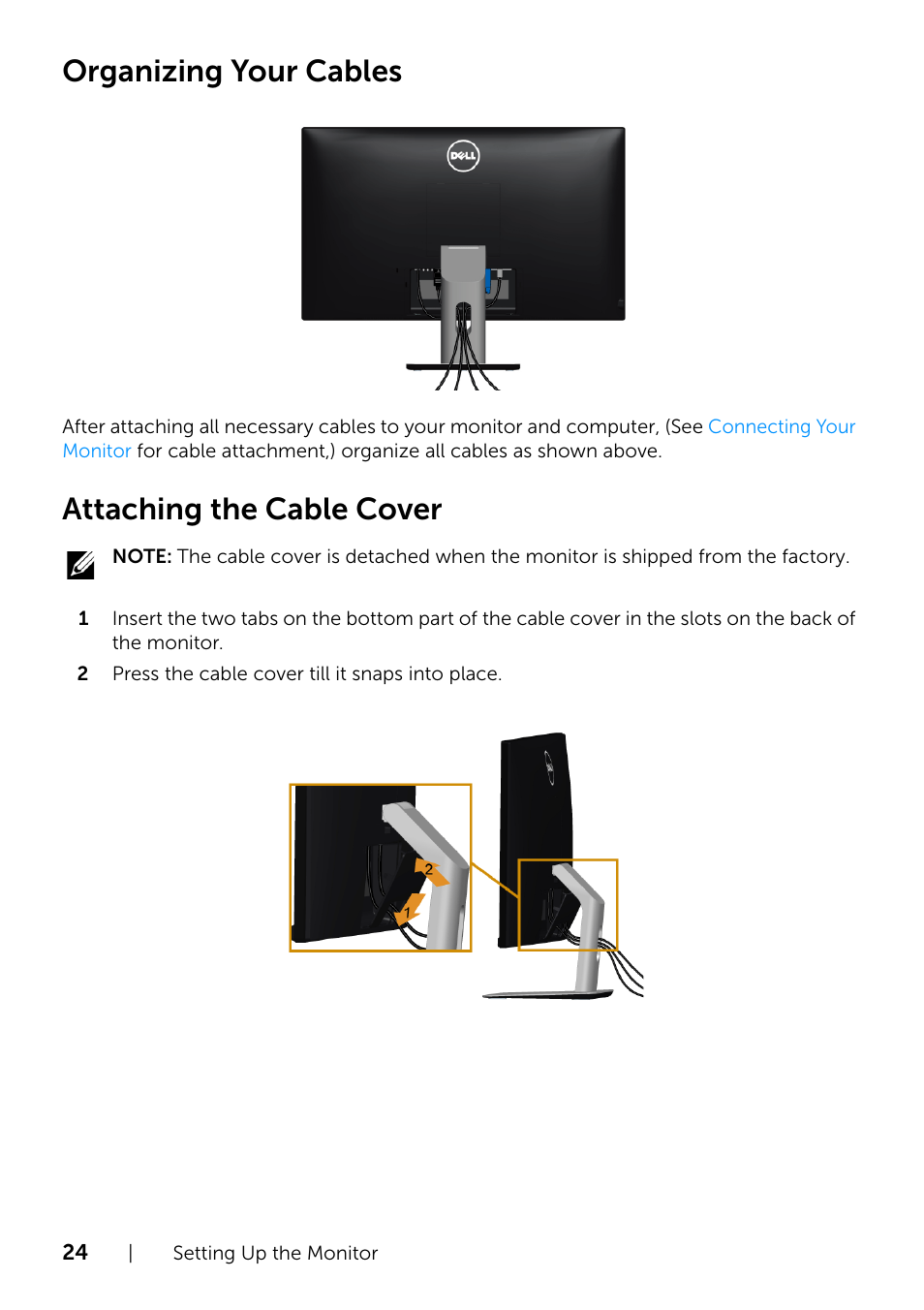 Organizing Your Cables

DELL

After attaching all necessary cables to your monitor and computer, (See Connecting Your Monitor for cable attachment,) organize all cables as shown above.

Attaching the Cable Cover

NOTE: The cable cover is detached when the monitor is shipped from the factory.

1 Insert the two tabs on the bottom part of the cable cover in the slots on the back of the monitor.

2 Press the cable cover till it snaps into place.

2

1

24 | Setting Up the Monitor