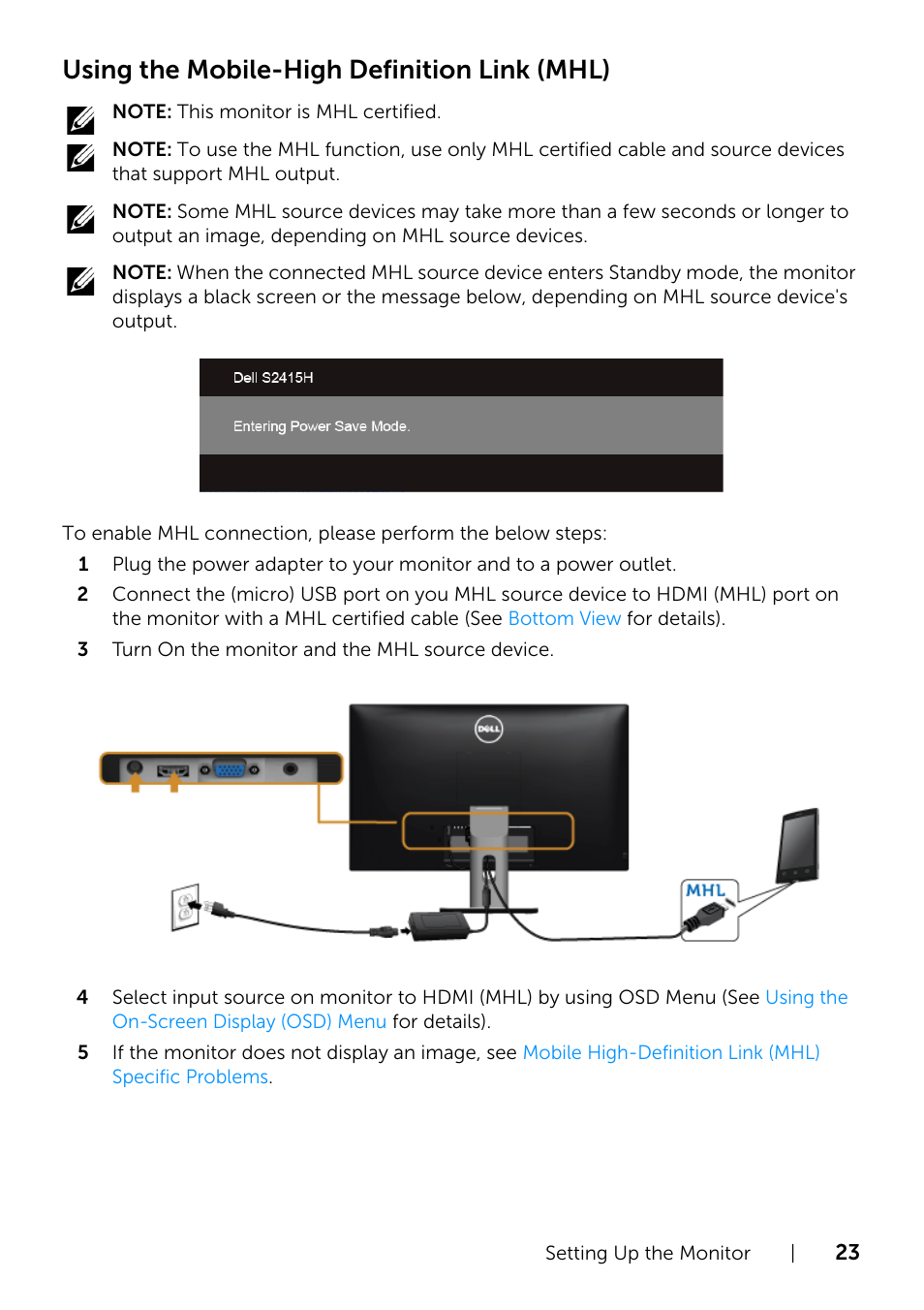 Using the Mobile-High Definition Link (MHL)

NOTE: This monitor is MHL certified.

NOTE: To use the MHL function, use only MHL certified cable and source devices that support MHL output.

NOTE: Some MHL source devices may take more than a few seconds or longer to output an image, depending on MHL source devices.

NOTE: When the connected MHL source device enters Standby mode, the monitor displays a black screen or the message below, depending on MHL source device's output.

Dell S2415H

Entering Power Save Mode.

To enable MHL connection, please perform the below steps:

1 Plug the power adapter to your monitor and to a power outlet.

2 Connect the (micro) USB port on you MHL source device to HDMI (MHL) port on the monitor with a MHL certified cable (See Bottom View for details).

3 Turn On the monitor and the MHL source device.

DELL

MHL

4 Select input source on monitor to HDMI (MHL) by using OSD Menu (See Using the On-Screen Display (OSD) Menu for details).

5 If the monitor does not display an image, see Mobile High-Definition Link (MHL) Specific Problems.

Setting Up the Monitor | 23