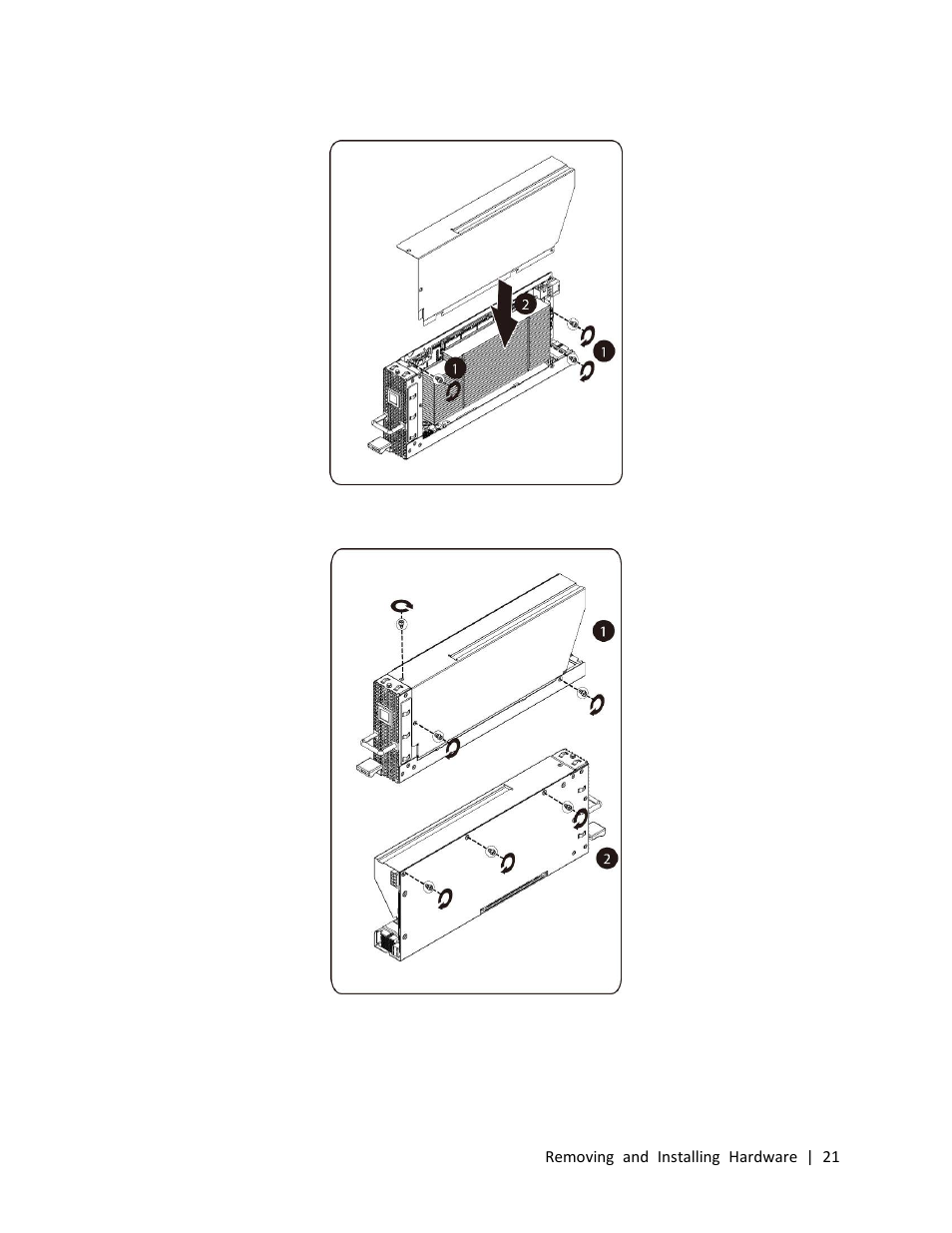 2

1

1

1

2

Removing and Installing Hardware | 21