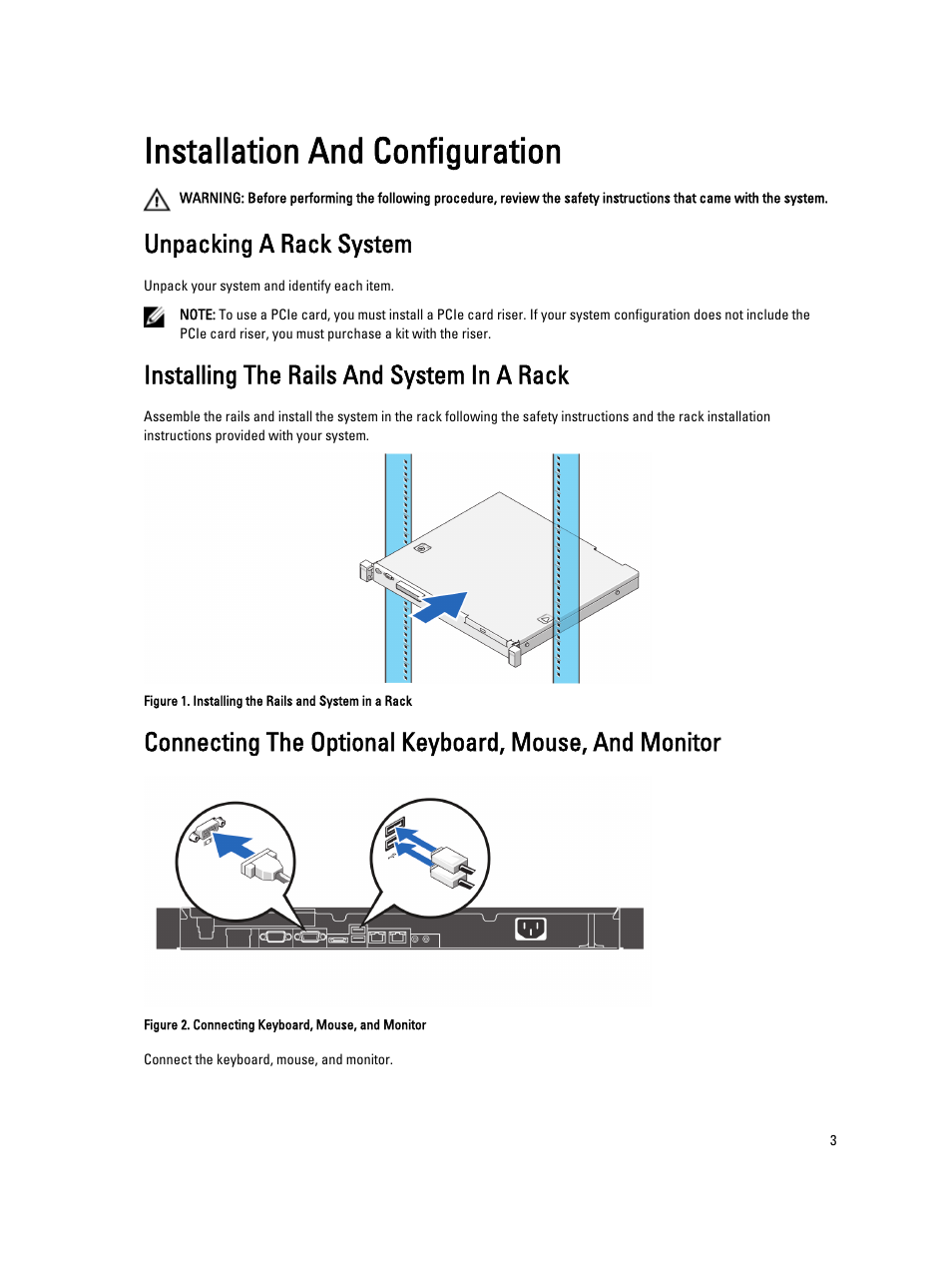 Installation And Configuration

WARNING: Before performing the following procedure, review the safety instructions that came with the system.

Unpacking A Rack System

Unpack your system and identify each item.

NOTE: To use a PCIe card, you must install a PCIe card riser. If your system configuration does not include the PCIe card riser, you must purchase a kit with the riser.

Installing The Rails And System In A Rack

Assemble the rails and install the system in the rack following the safety instructions and the rack installation instructions provided with your system.

Figure 1. Installing the Rails and System in a Rack

Connecting The Optional Keyboard, Mouse, And Monitor

Figure 2. Connecting Keyboard, Mouse, and Monitor

Connect the keyboard, mouse, and monitor.

3