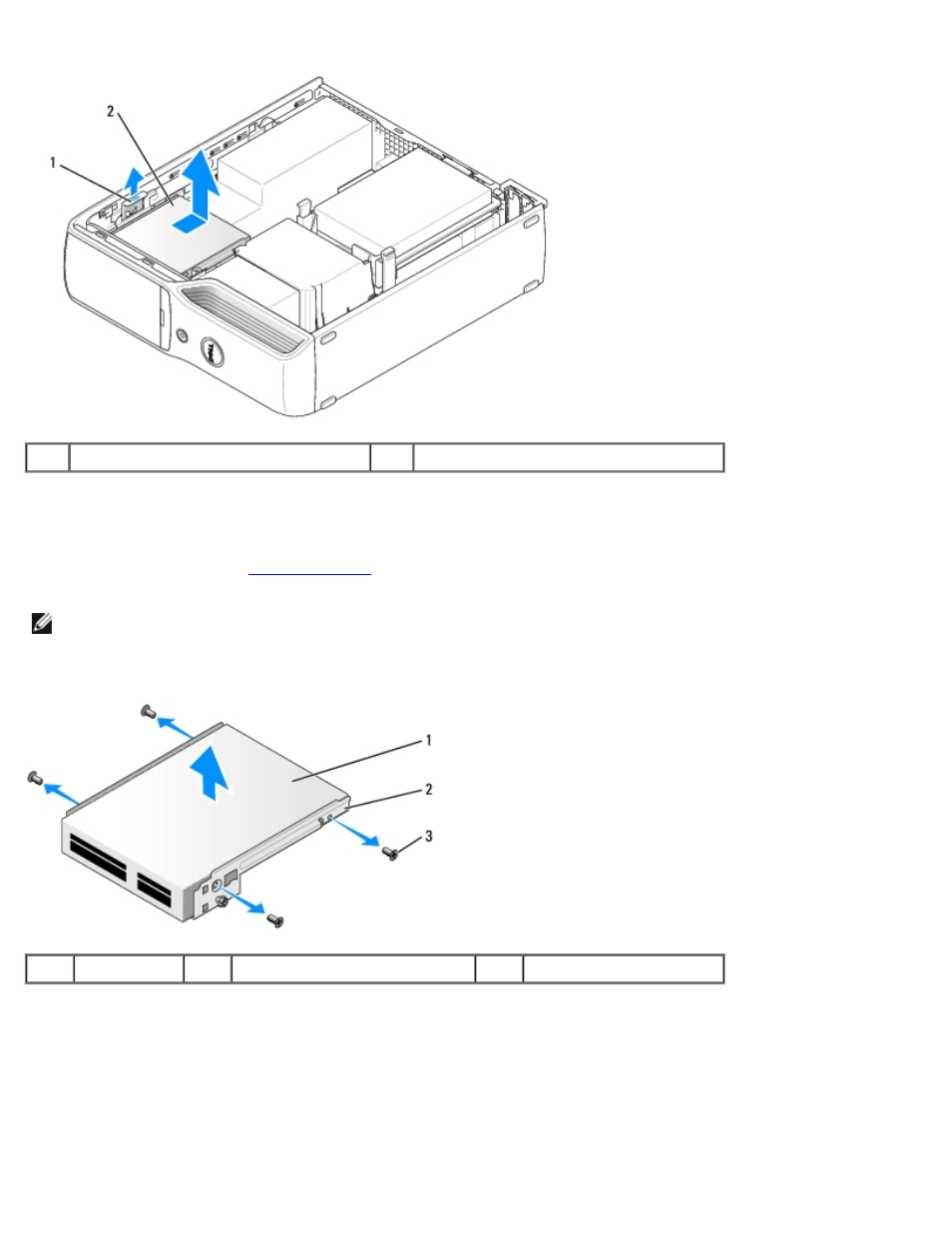 2

1

1

2

3