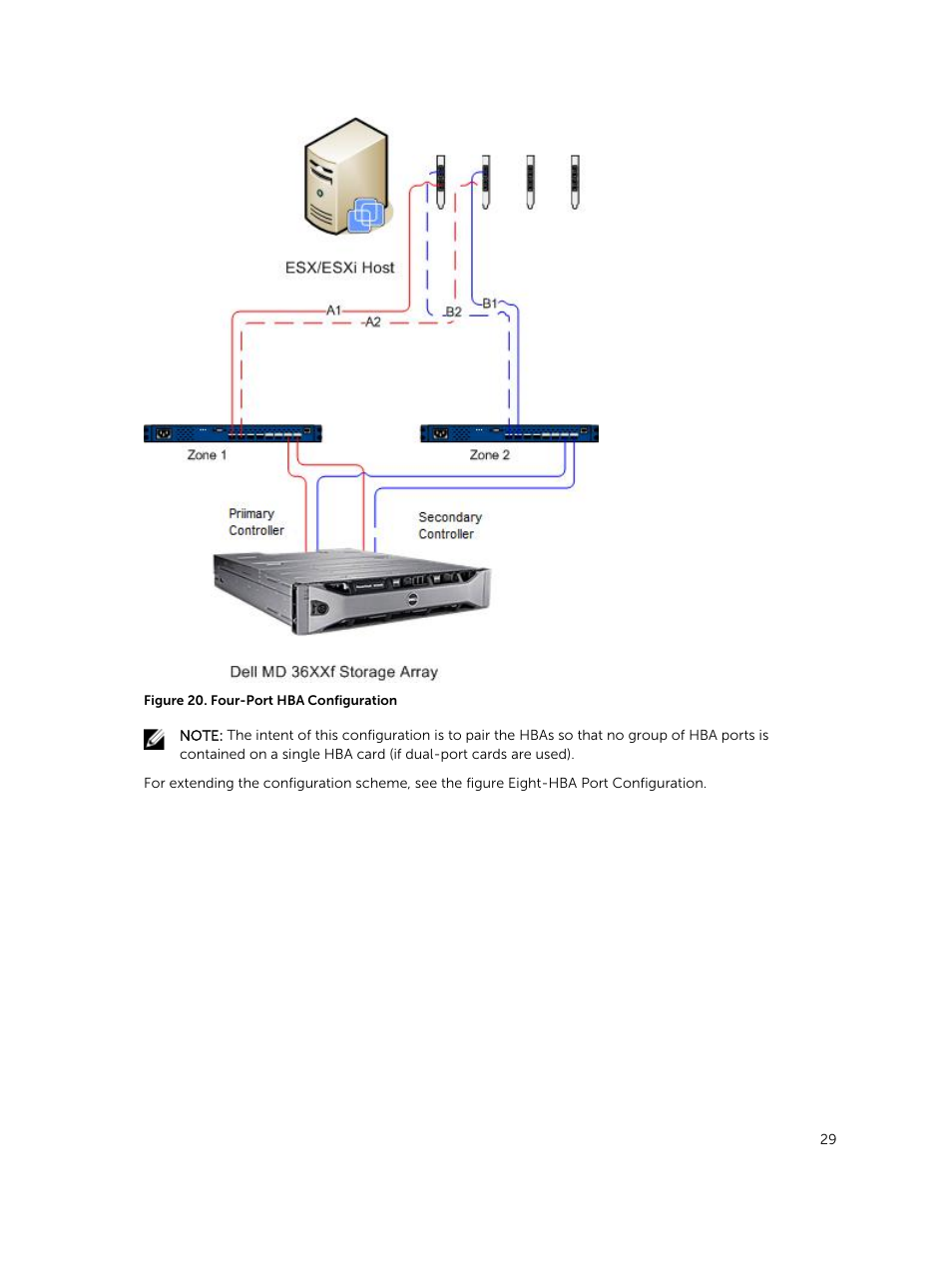 ESX/ESXi Host

A1

A2

B2

B1

Zone 1

Zone 2

Priimary Controller

Secondary Controller

Dell MD 36XXf Storage Array

Figure 20. Four-Port HBA Configuration

NOTE: The intent of this configuration is to pair the HBAs so that no group of HBA ports is contained on a single HBA card (if dual-port cards are used).

For extending the configuration scheme, see the figure Eight-HBA Port Configuration.

29