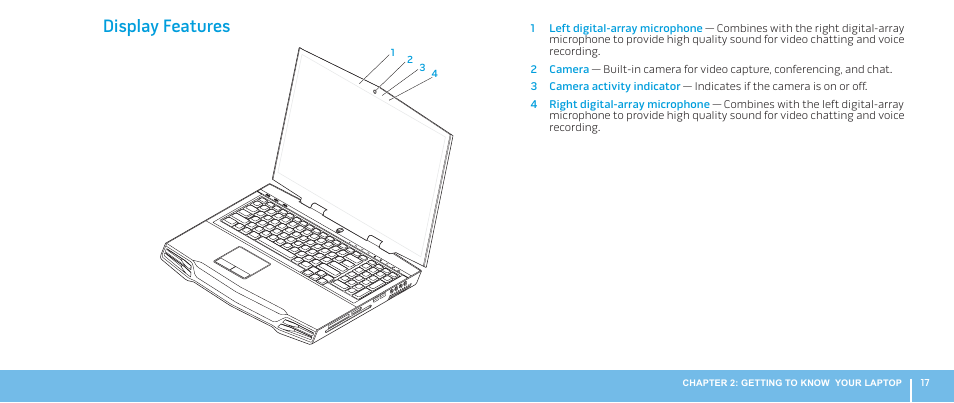 Display Features

1
2
3
4

1 Left digital-array microphone — Combines with the right digital-array microphone to provide high quality sound for video chatting and voice recording.

2 Camera — Built-in camera for video capture, conferencing, and chat.

3 Camera activity indicator — Indicates if the camera is on or off.

4 Right digital-array microphone — Combines with the left digital-array microphone to provide high quality sound for video chatting and voice recording.

CHAPTER 2: GETTING TO KNOW YOUR LAPTOP 17