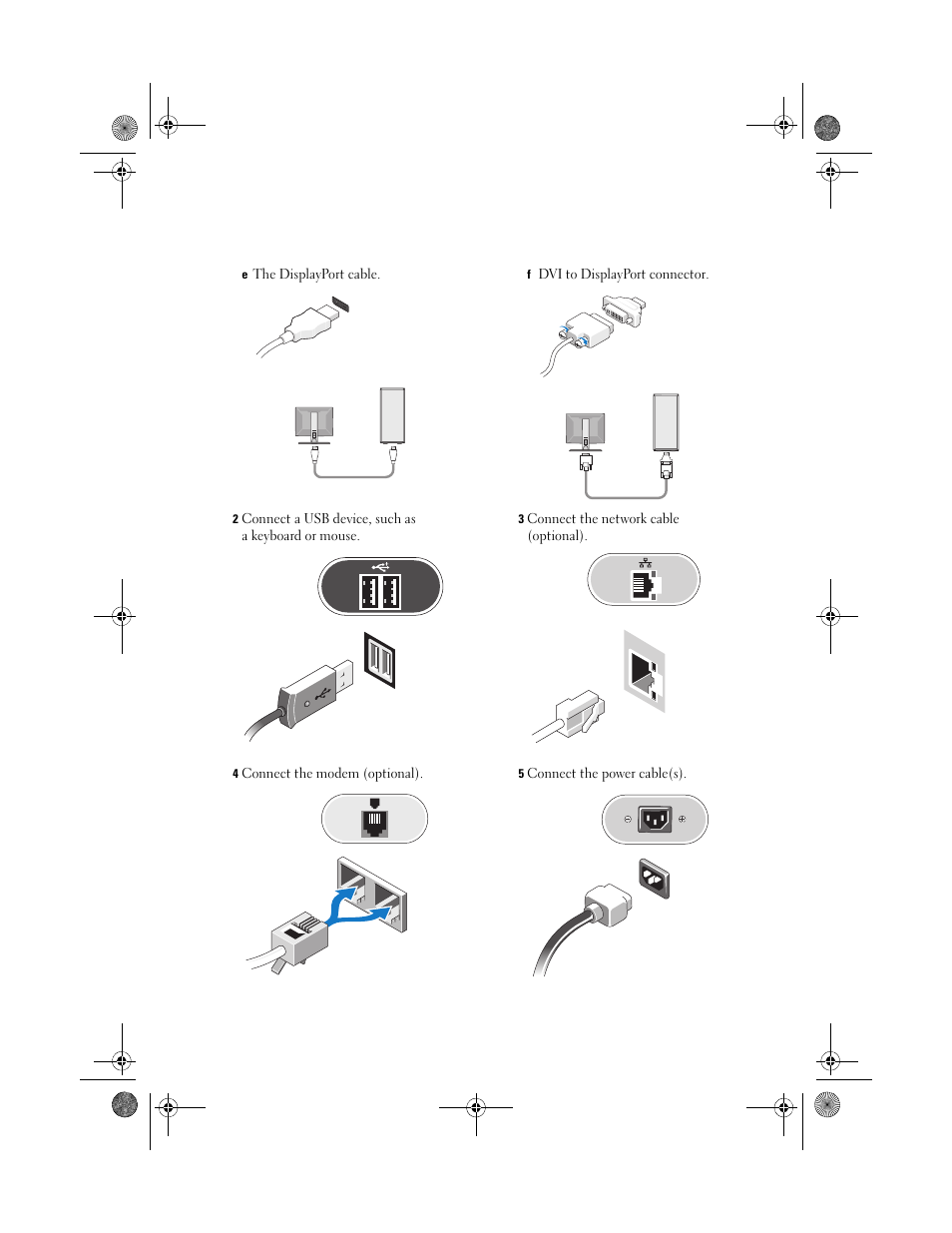 e The DisplayPort cable.

f DVI to DisplayPort connector.

2 Connect a USB device, such as a keyboard or mouse.

3 Connect the network cable (optional).

4 Connect the modem (optional).

5 Connect the power cable(s).