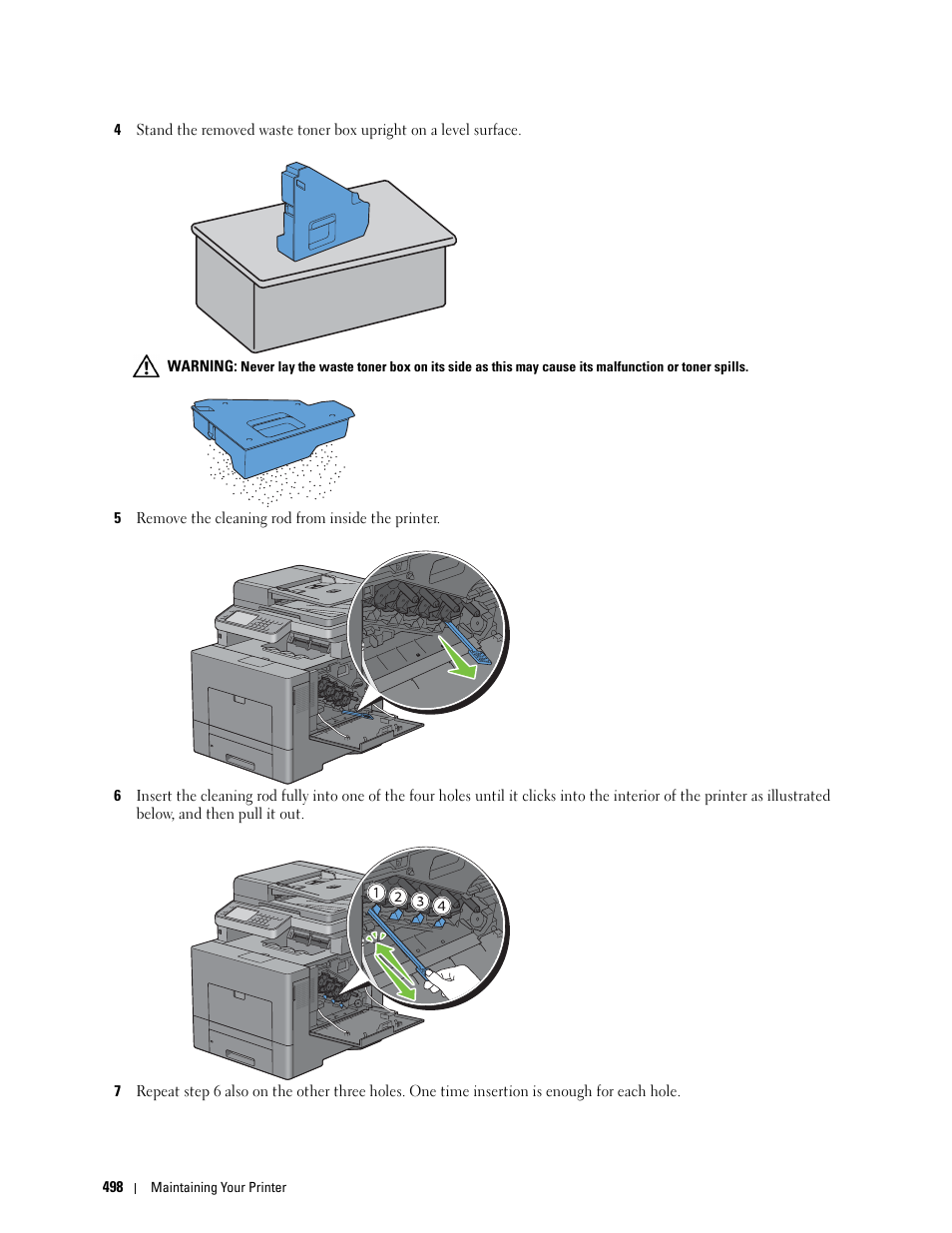 4 Stand the removed waste toner box upright on a level surface.

WARNING: Never lay the waste toner box on its side as this may cause its malfunction or toner spills.

5 Remove the cleaning rod from inside the printer.

6 Insert the cleaning rod fully into one of the four holes until it clicks into the interior of the printer as illustrated below, and then pull it out.

1 2 3 4

7 Repeat step 6 also on the other three holes. One time insertion is enough for each hole.

498 | Maintaining Your Printer