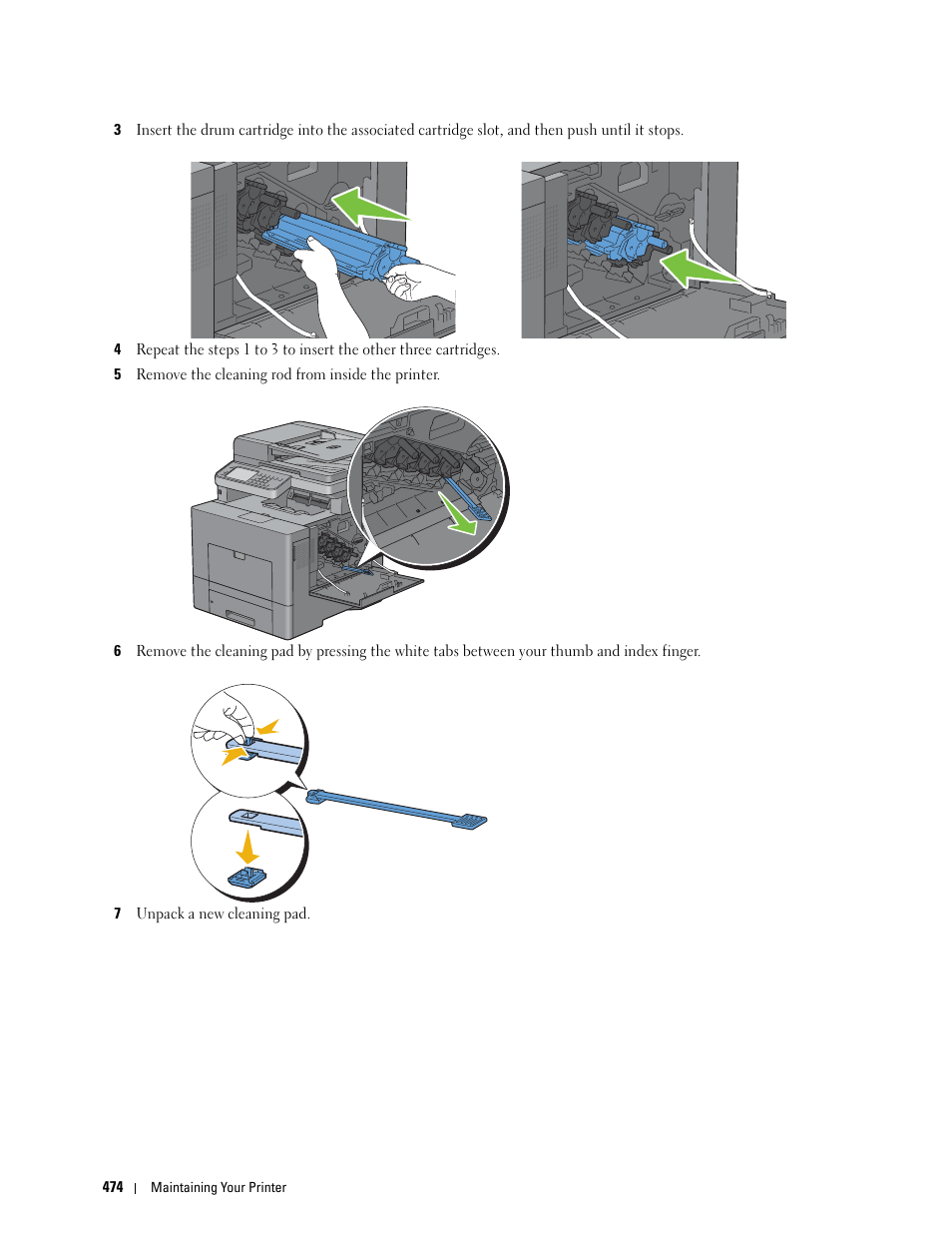 3 Insert the drum cartridge into the associated cartridge slot, and then push until it stops.

4 Repeat the steps 1 to 3 to insert the other three cartridges.

5 Remove the cleaning rod from inside the printer.

6 Remove the cleaning pad by pressing the white tabs between your thumb and index finger.

7 Unpack a new cleaning pad.

474 | Maintaining Your Printer