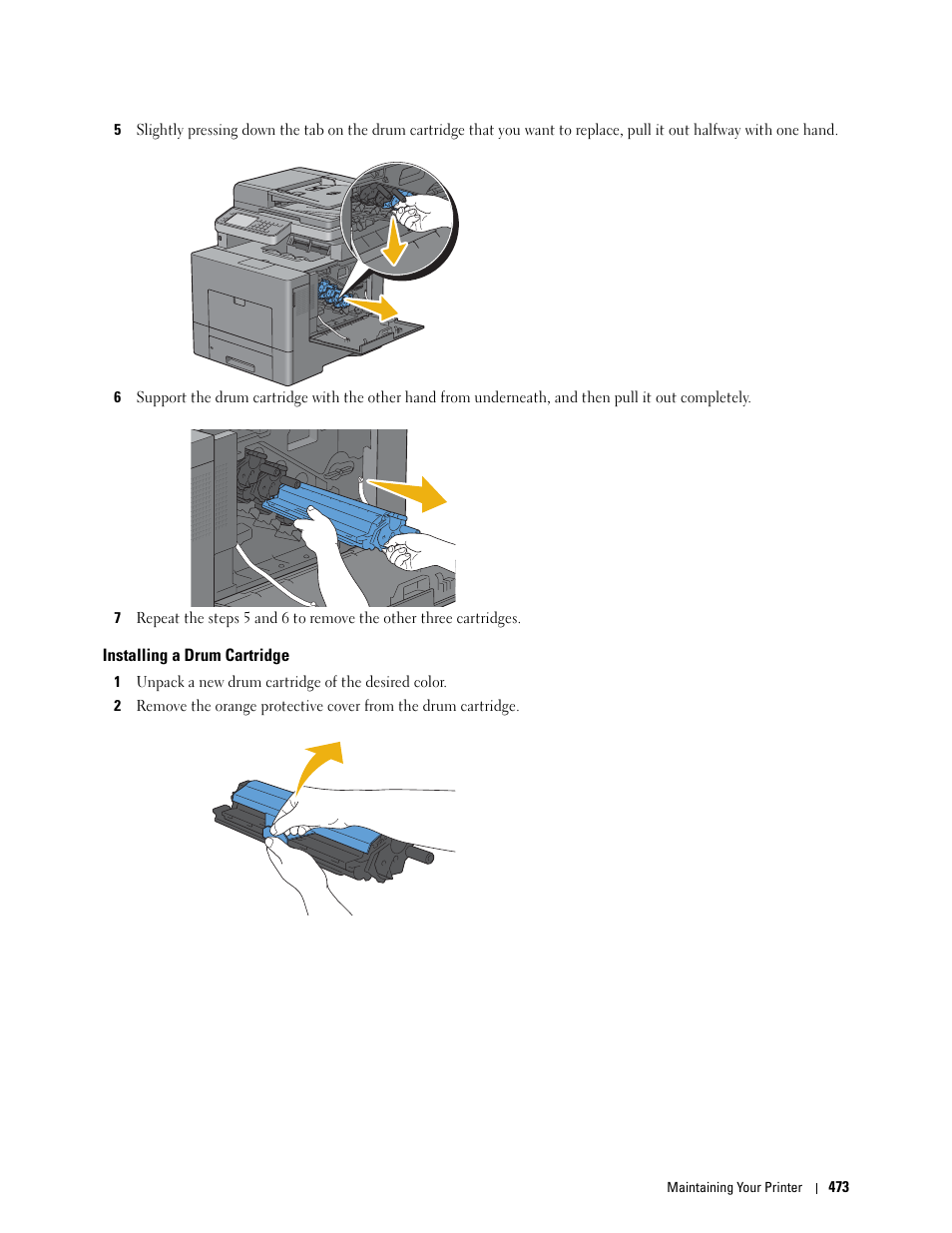 5 Slightly pressing down the tab on the drum cartridge that you want to replace, pull it out halfway with one hand.

6 Support the drum cartridge with the other hand from underneath, and then pull it out completely.

7 Repeat the steps 5 and 6 to remove the other three cartridges.

Installing a Drum Cartridge

1 Unpack a new drum cartridge of the desired color.

2 Remove the orange protective cover from the drum cartridge.

Maintaining Your Printer | 473