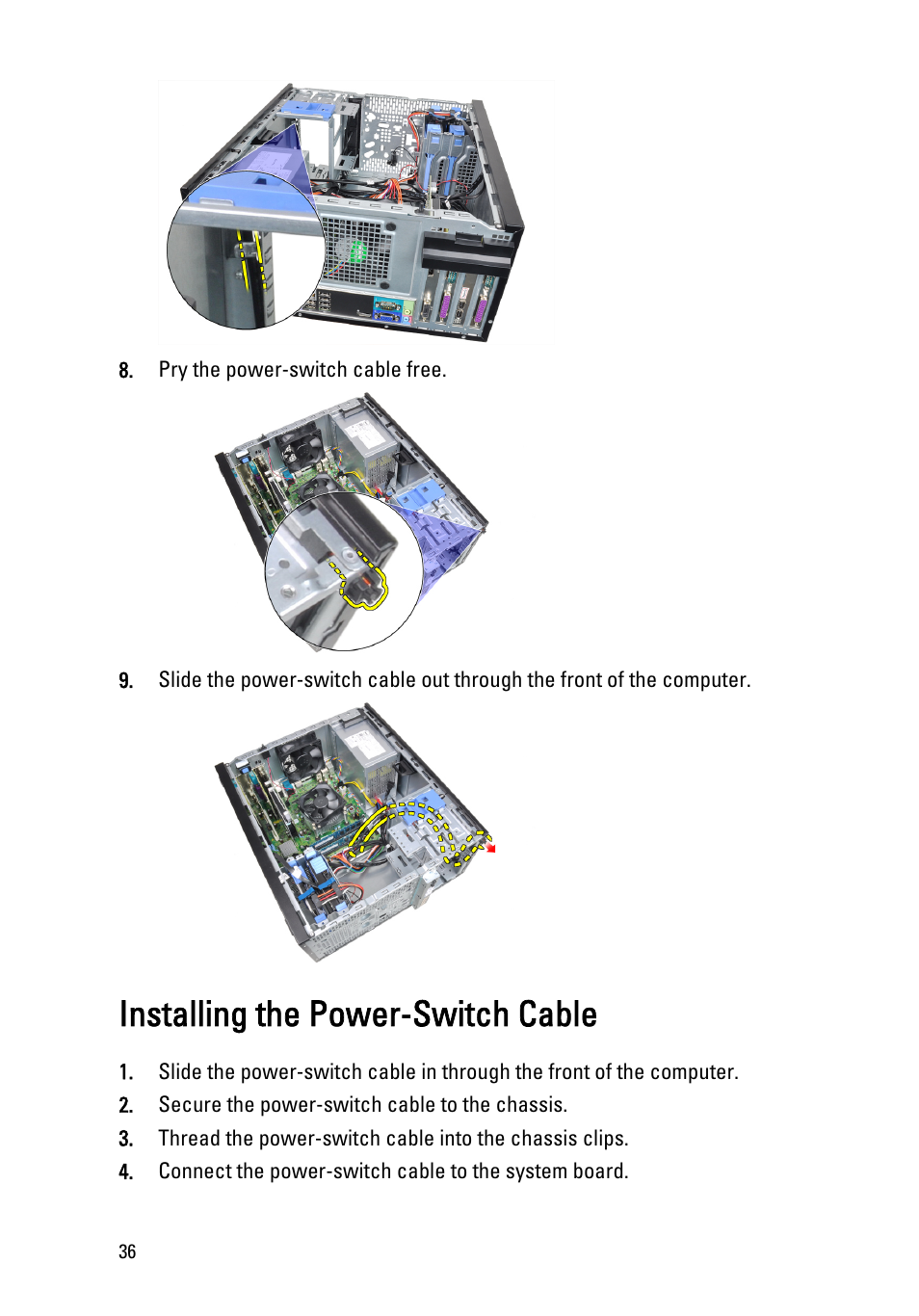 8. Pry the power-switch cable free.

9. Slide the power-switch cable out through the front of the computer.

Installing the Power-Switch Cable

1. Slide the power-switch cable in through the front of the computer.
2. Secure the power-switch cable to the chassis.
3. Thread the power-switch cable into the chassis clips.
4. Connect the power-switch cable to the system board.

36