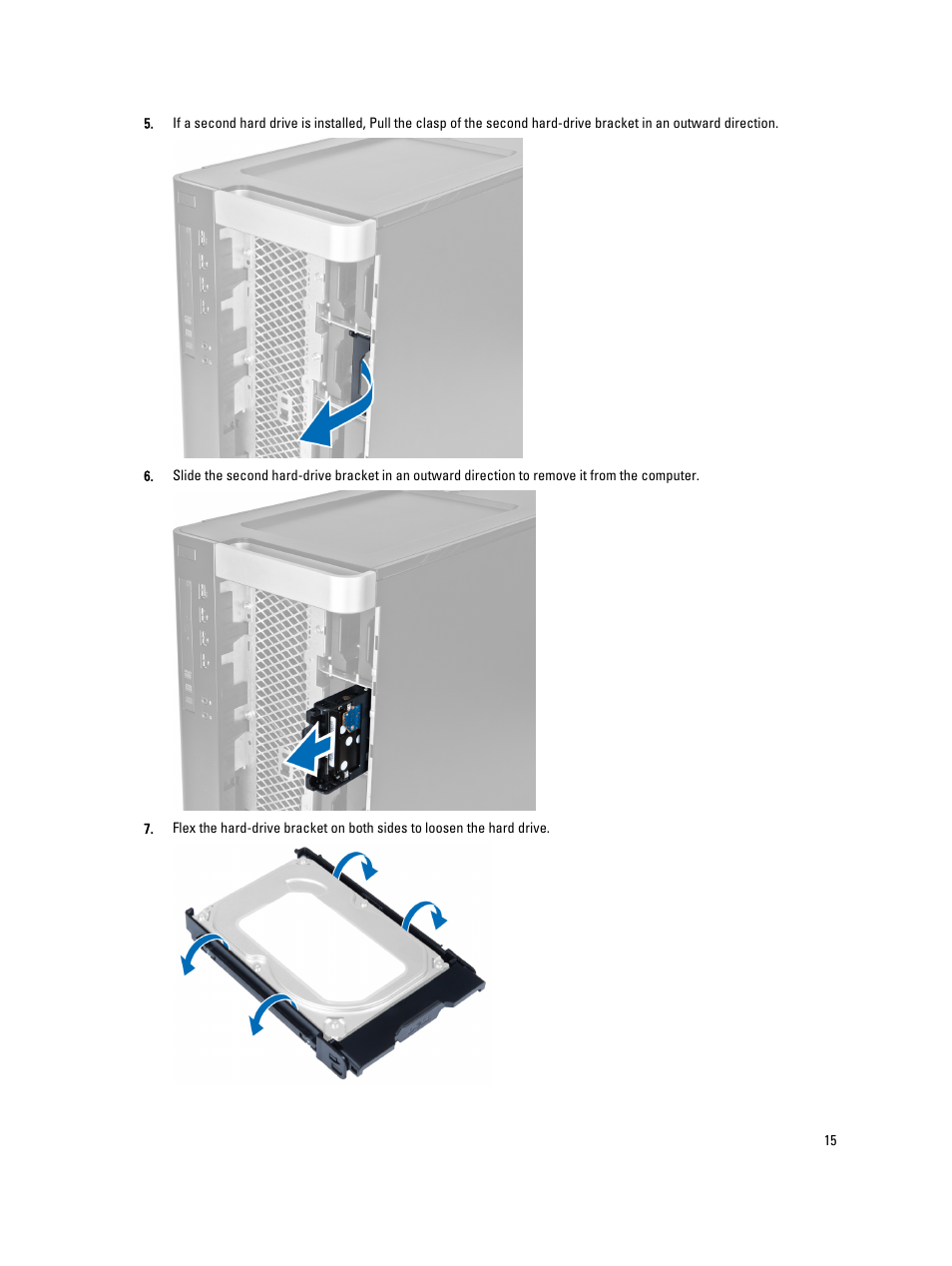 5. If a second hard drive is installed, Pull the clasp of the second hard-drive bracket in an outward direction.

6. Slide the second hard-drive bracket in an outward direction to remove it from the computer.

7. Flex the hard-drive bracket on both sides to loosen the hard drive.

15