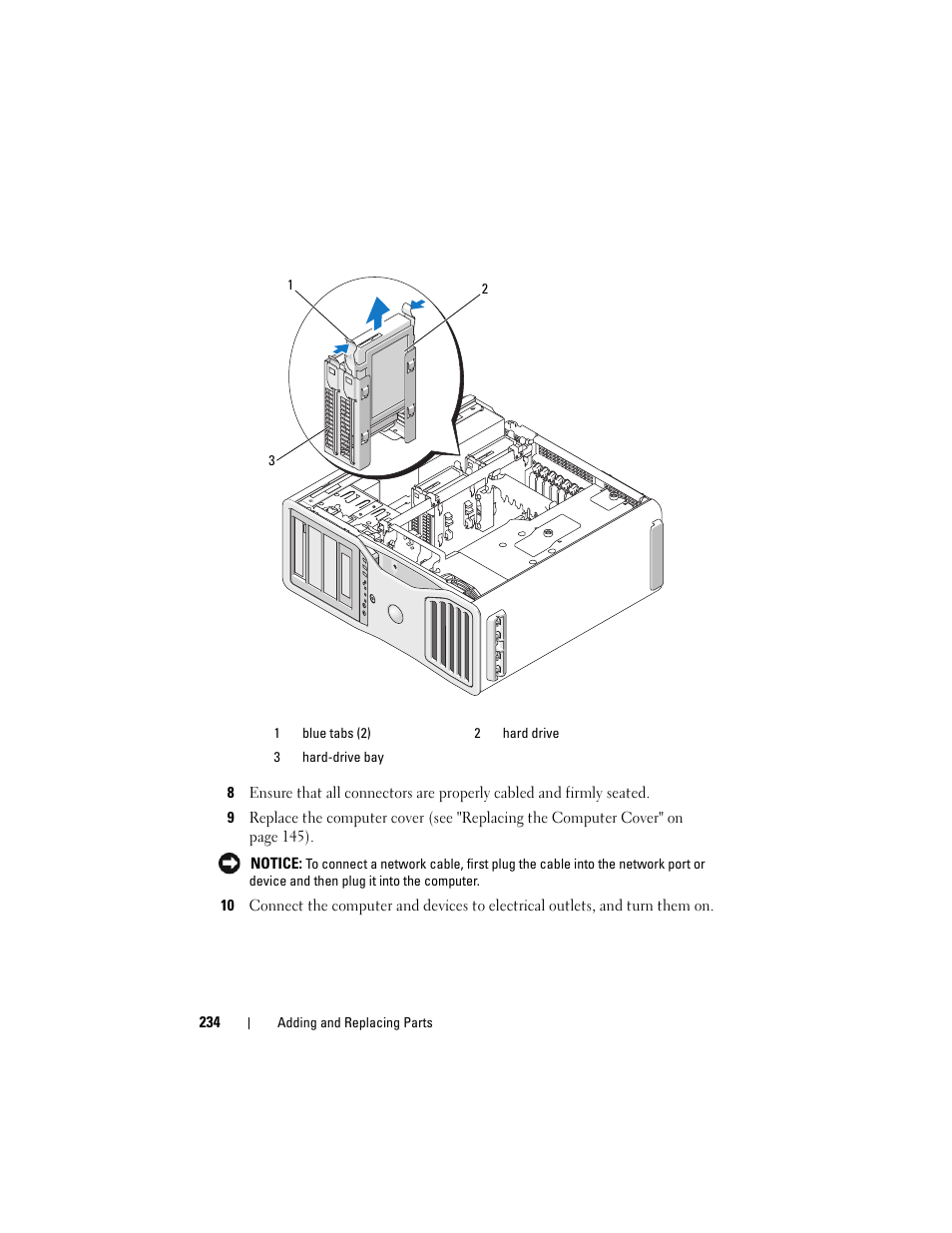 1

2

3

| 1 | blue tabs (2) | 2 | hard drive |
|---|---|---|---|
| 3 | hard-drive bay | | |

8 Ensure that all connectors are properly cabled and firmly seated.

9 Replace the computer cover (see "Replacing the Computer Cover" on page 145).

NOTICE: To connect a network cable, first plug the cable into the network port or device and then plug it into the computer.

10 Connect the computer and devices to electrical outlets, and turn them on.

234 | Adding and Replacing Parts