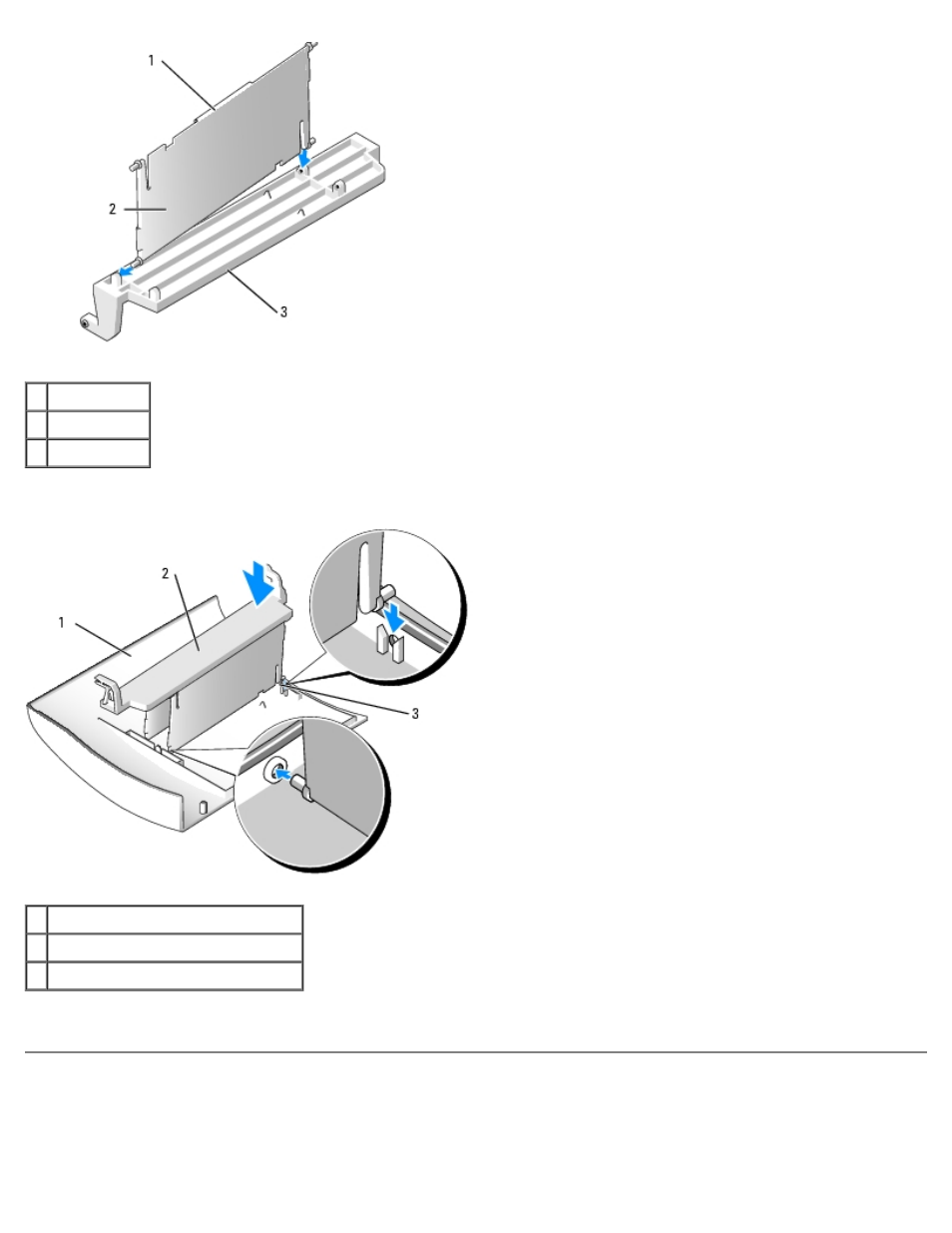 1

2

3

2

1

3