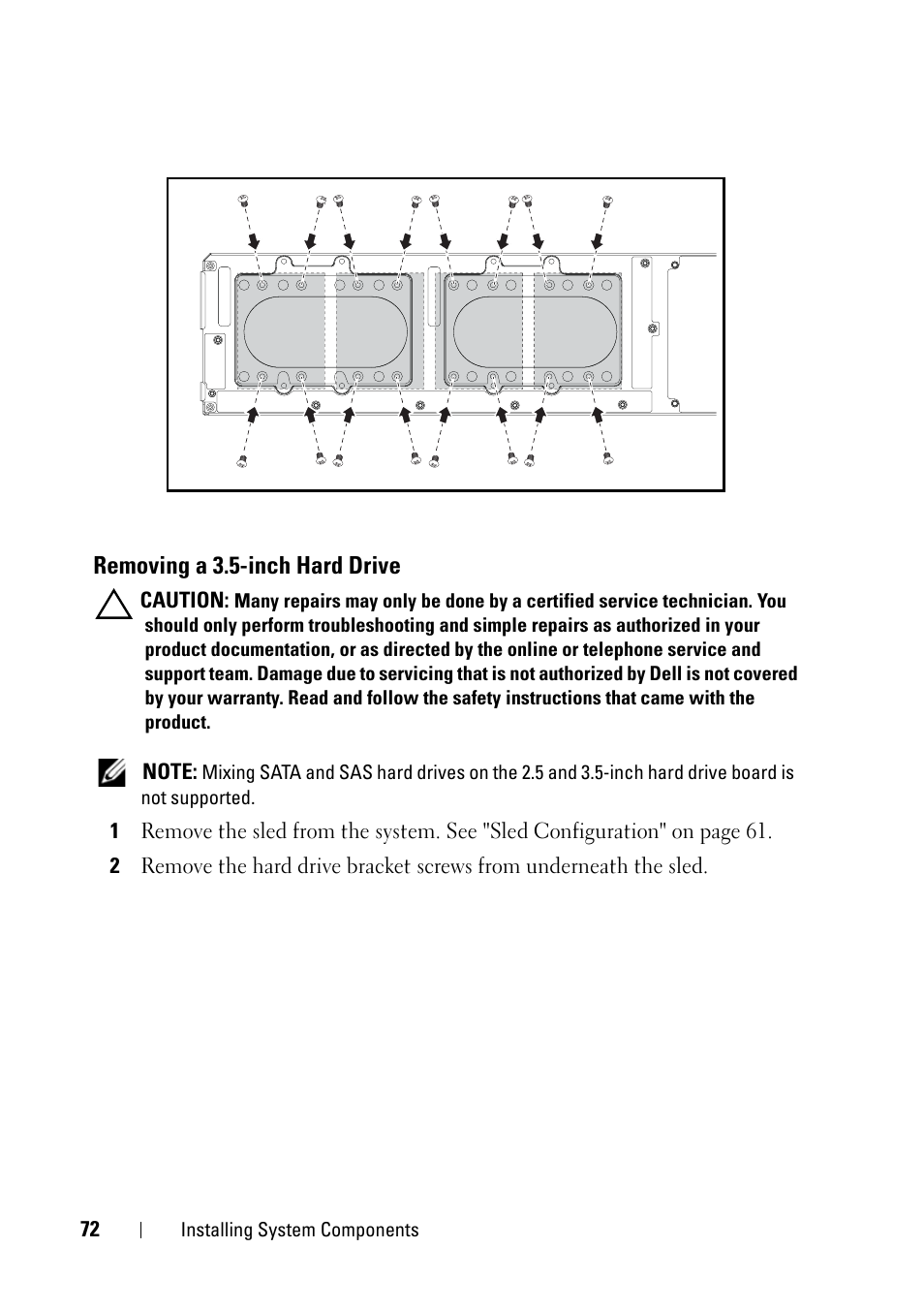 Removing a 3.5-inch Hard Drive

CAUTION: Many repairs may only be done by a certified service technician. You should only perform troubleshooting and simple repairs as authorized in your product documentation, or as directed by the online or telephone service and support team. Damage due to servicing that is not authorized by Dell is not covered by your warranty. Read and follow the safety instructions that came with the product.

NOTE: Mixing SATA and SAS hard drives on the 2.5 and 3.5-inch hard drive board is not supported.

1 Remove the sled from the system. See "Sled Configuration" on page 61.

2 Remove the hard drive bracket screws from underneath the sled.

72 | Installing System Components