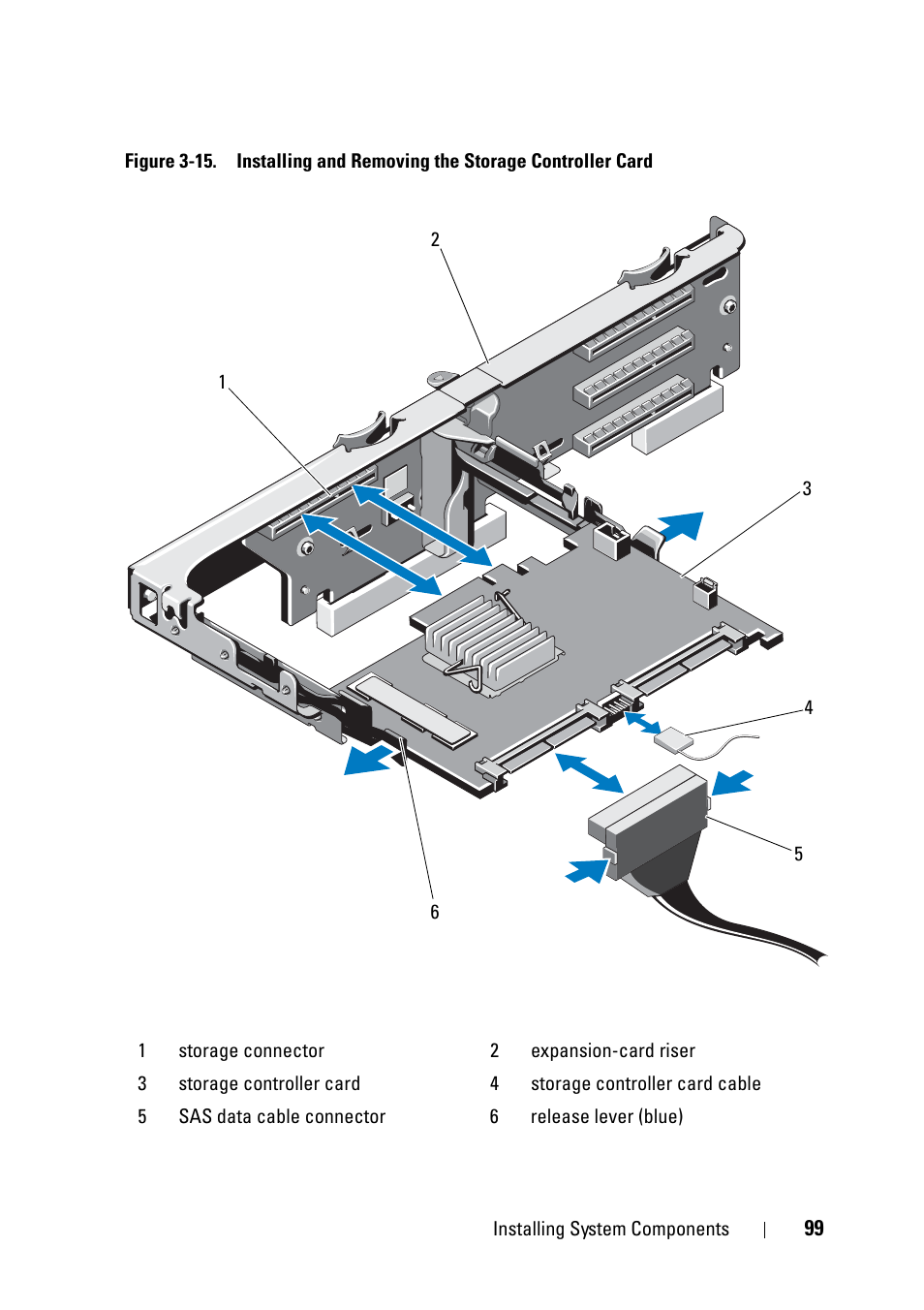 Figure 3-15. Installing and Removing the Storage Controller Card

2

1

3

4

5

6

| 1 | storage connector | 2 | expansion-card riser |
|---|---|---|---|
| 3 | storage controller card | 4 | storage controller card cable |
| 5 | SAS data cable connector | 6 | release lever (blue) |

Installing System Components | 99