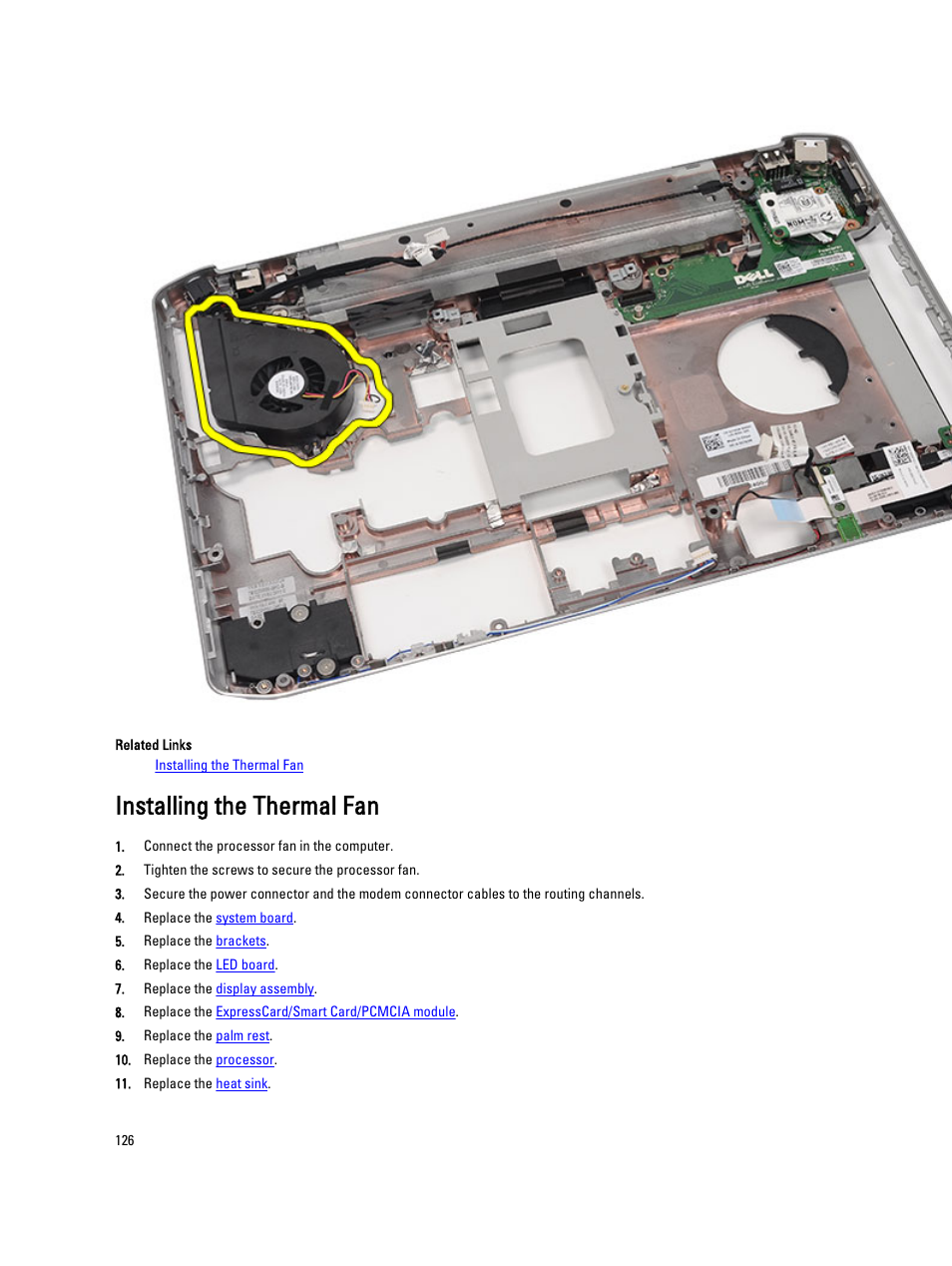 DELL

Related Links

Installing the Thermal Fan

Installing the Thermal Fan

1. Connect the processor fan in the computer.
2. Tighten the screws to secure the processor fan.
3. Secure the power connector and the modem connector cables to the routing channels.
4. Replace the system board.
5. Replace the brackets.
6. Replace the LED board.
7. Replace the display assembly.
8. Replace the ExpressCard/Smart Card/PCMCIA module.
9. Replace the palm rest.
10. Replace the processor.
11. Replace the heat sink.

126