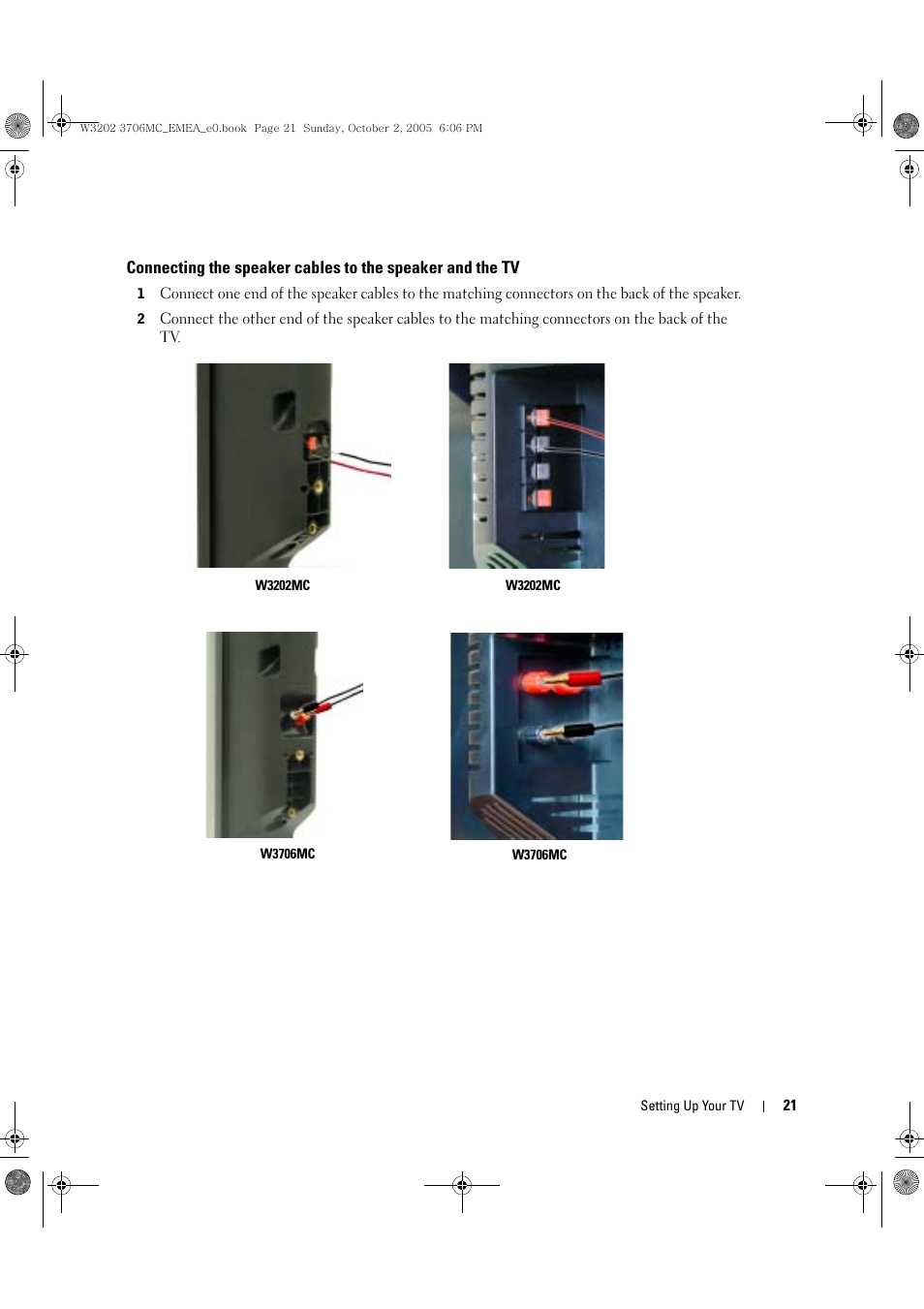 W3202 3706MC_EMEA_e0.book Page 21 Sunday, October 2, 2005 6:06 PM

Connecting the speaker cables to the speaker and the TV

1 Connect one end of the speaker cables to the matching connectors on the back of the speaker.

2 Connect the other end of the speaker cables to the matching connectors on the back of the TV.

W3202MC

W3202MC

W3706MC

W3706MC

Setting Up Your TV | 21