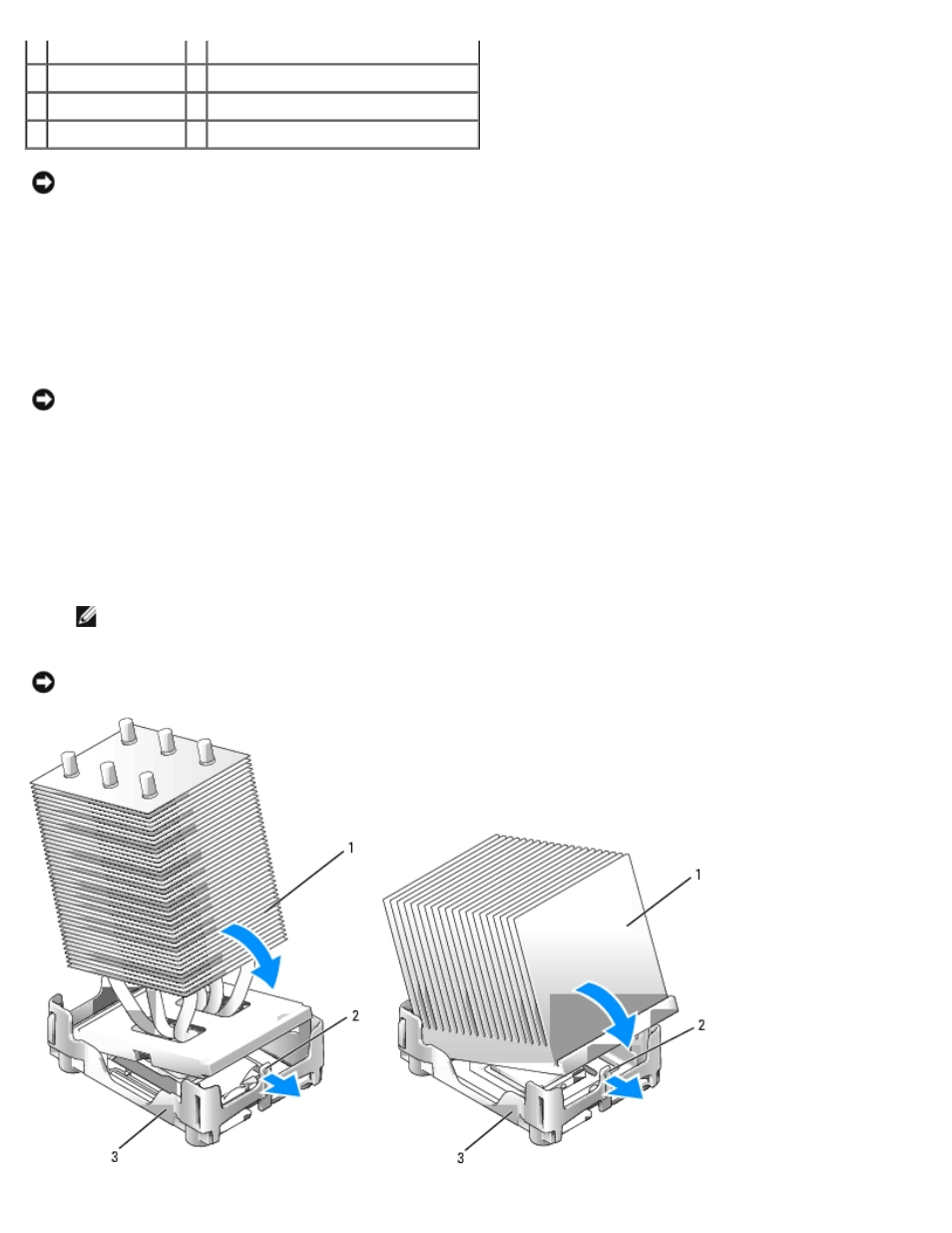 1

2

3

1

2

3