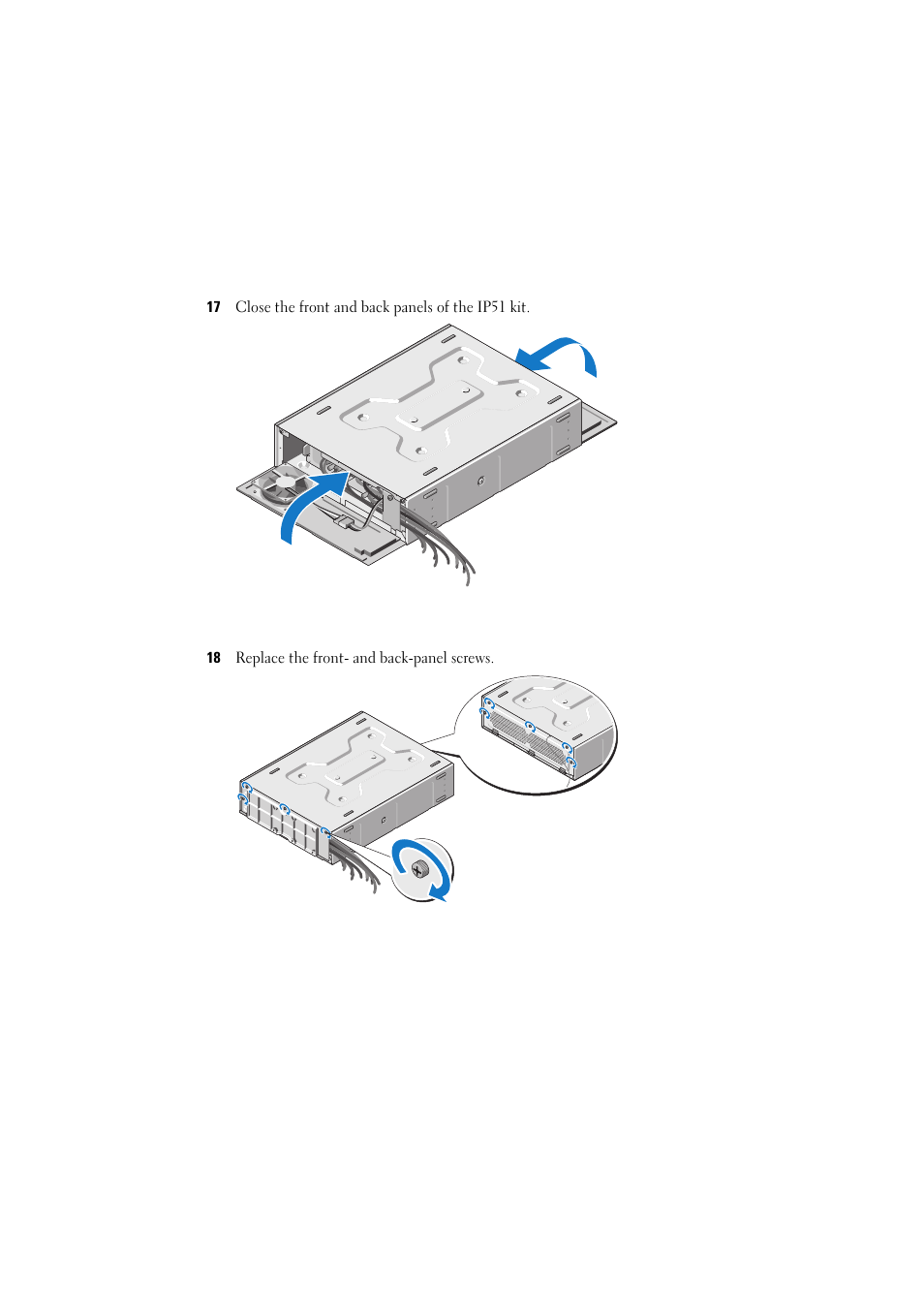 17 Close the front and back panels of the IP51 kit.

18 Replace the front- and back-panel screws.