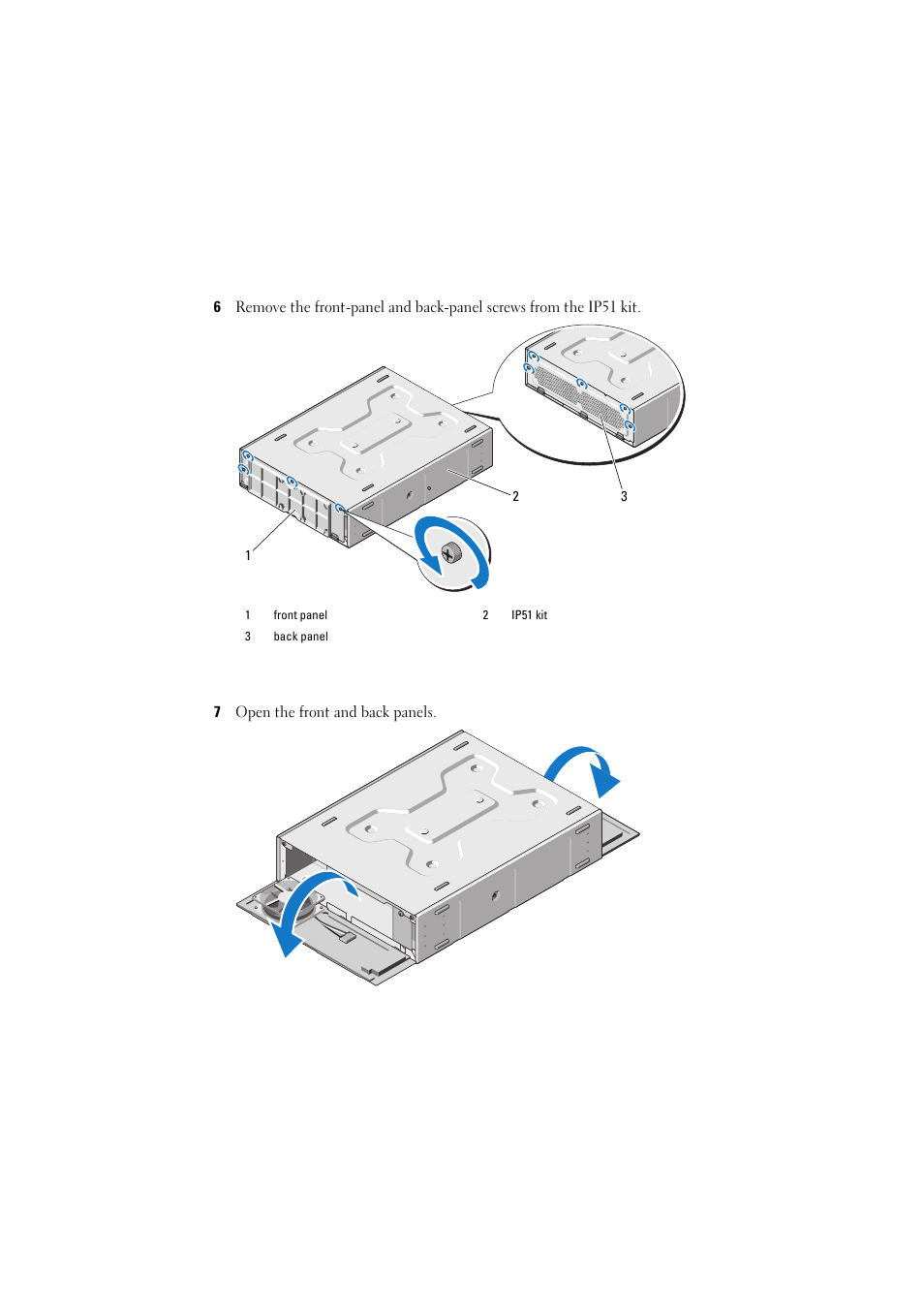 6 Remove the front-panel and back-panel screws from the IP51 kit.

2

3

1

| 1 | front panel | 2 | IP51 kit |
|---|---|---|---|
| 3 | back panel | | |

7 Open the front and back panels.