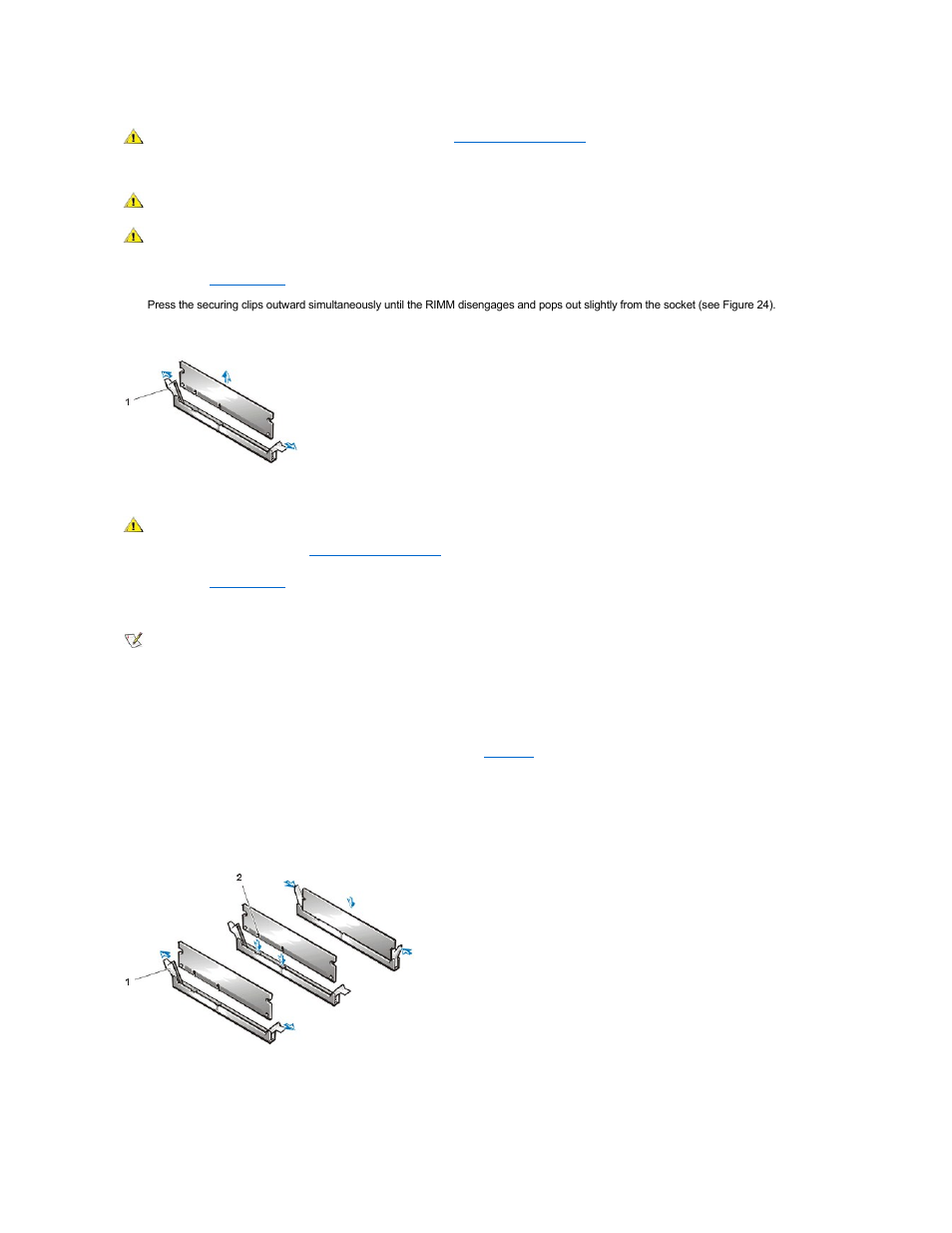 Press the securing clips outward simultaneously until the RIMM disengages and pops out slightly from the socket (see Figure 24).

1

2

1