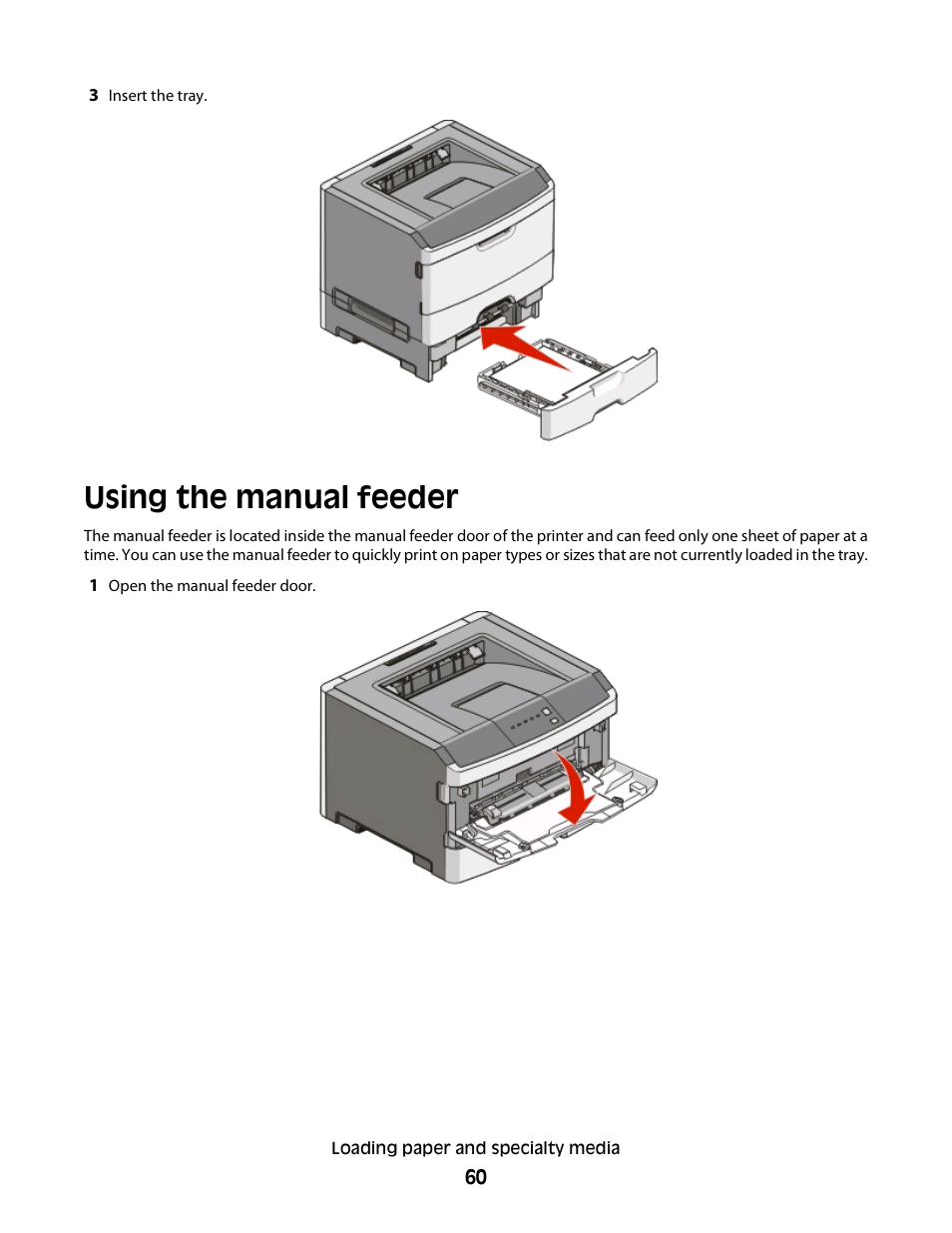 3 Insert the tray.

Using the manual feeder

The manual feeder is located inside the manual feeder door of the printer and can feed only one sheet of paper at a time. You can use the manual feeder to quickly print on paper types or sizes that are not currently loaded in the tray.

1 Open the manual feeder door.

Loading paper and specialty media

60