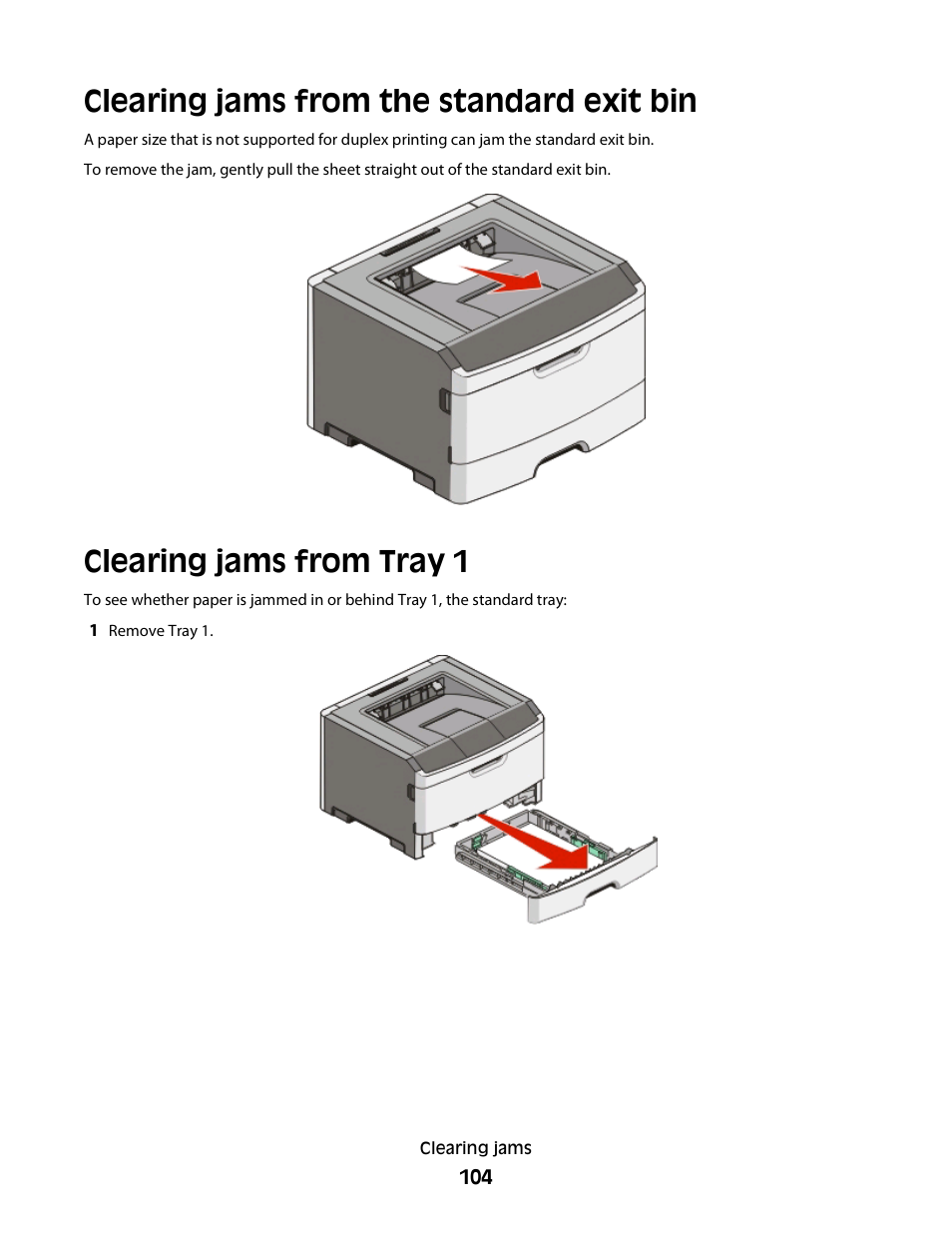 Clearing jams from the standard exit bin

A paper size that is not supported for duplex printing can jam the standard exit bin.

To remove the jam, gently pull the sheet straight out of the standard exit bin.

Clearing jams from Tray 1

To see whether paper is jammed in or behind Tray 1, the standard tray:

1 Remove Tray 1.

Clearing jams
104