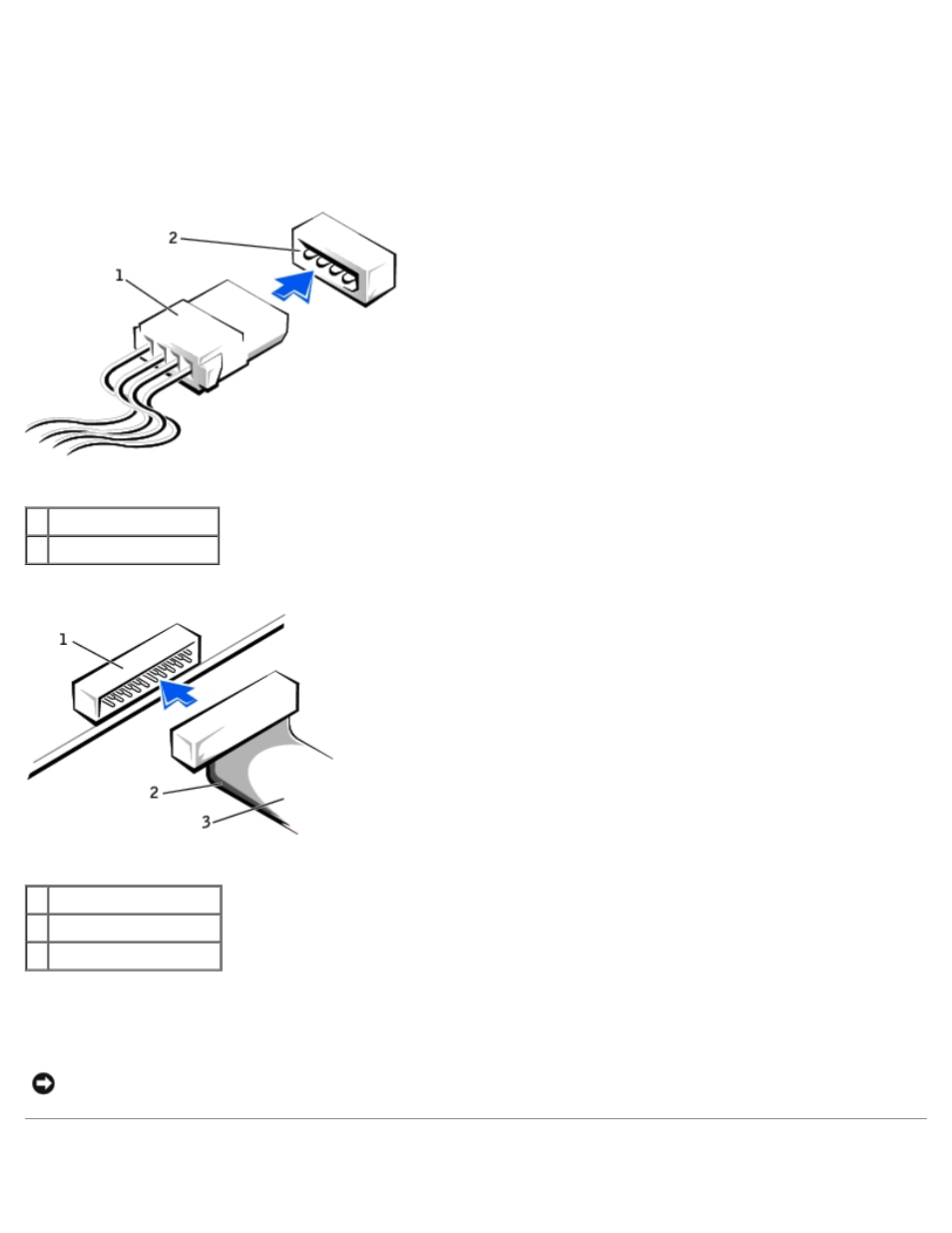 2

1

1

2

3