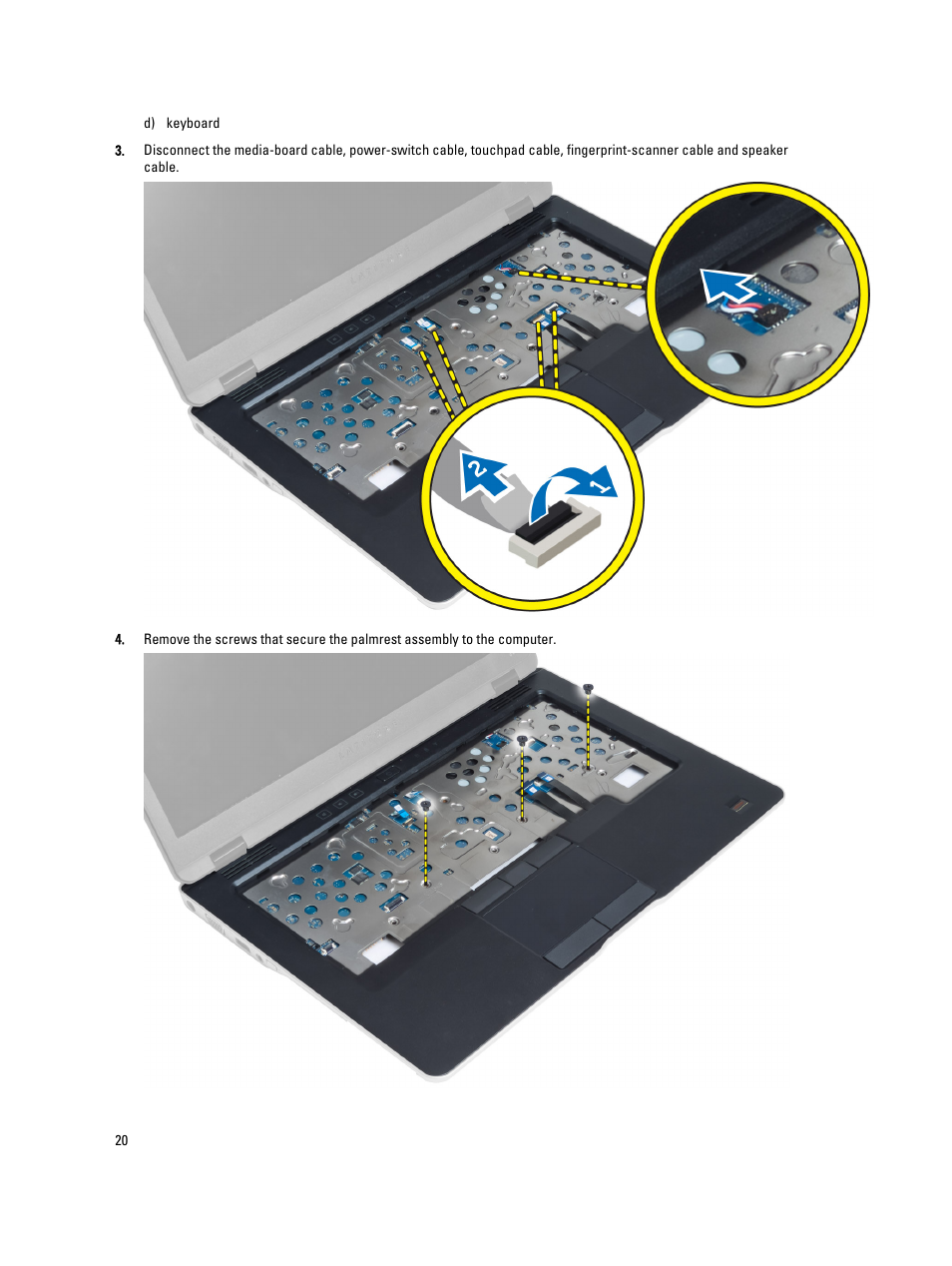 d) keyboard

3. Disconnect the media-board cable, power-switch cable, touchpad cable, fingerprint-scanner cable and speaker cable.

2

1

4. Remove the screws that secure the palmrest assembly to the computer.

20