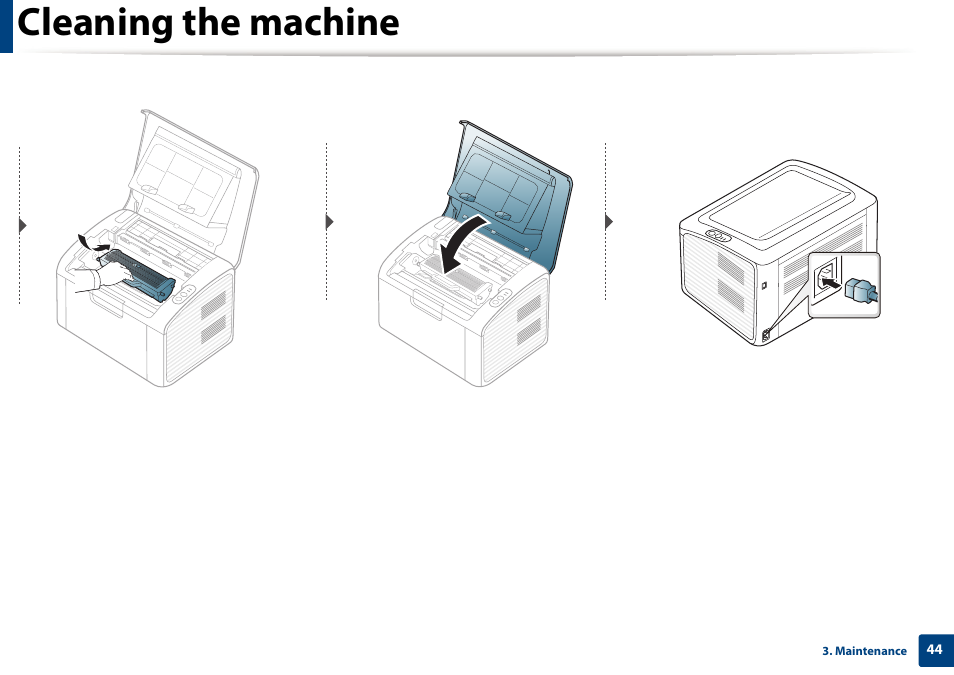 Cleaning the machine

3. Maintenance 44