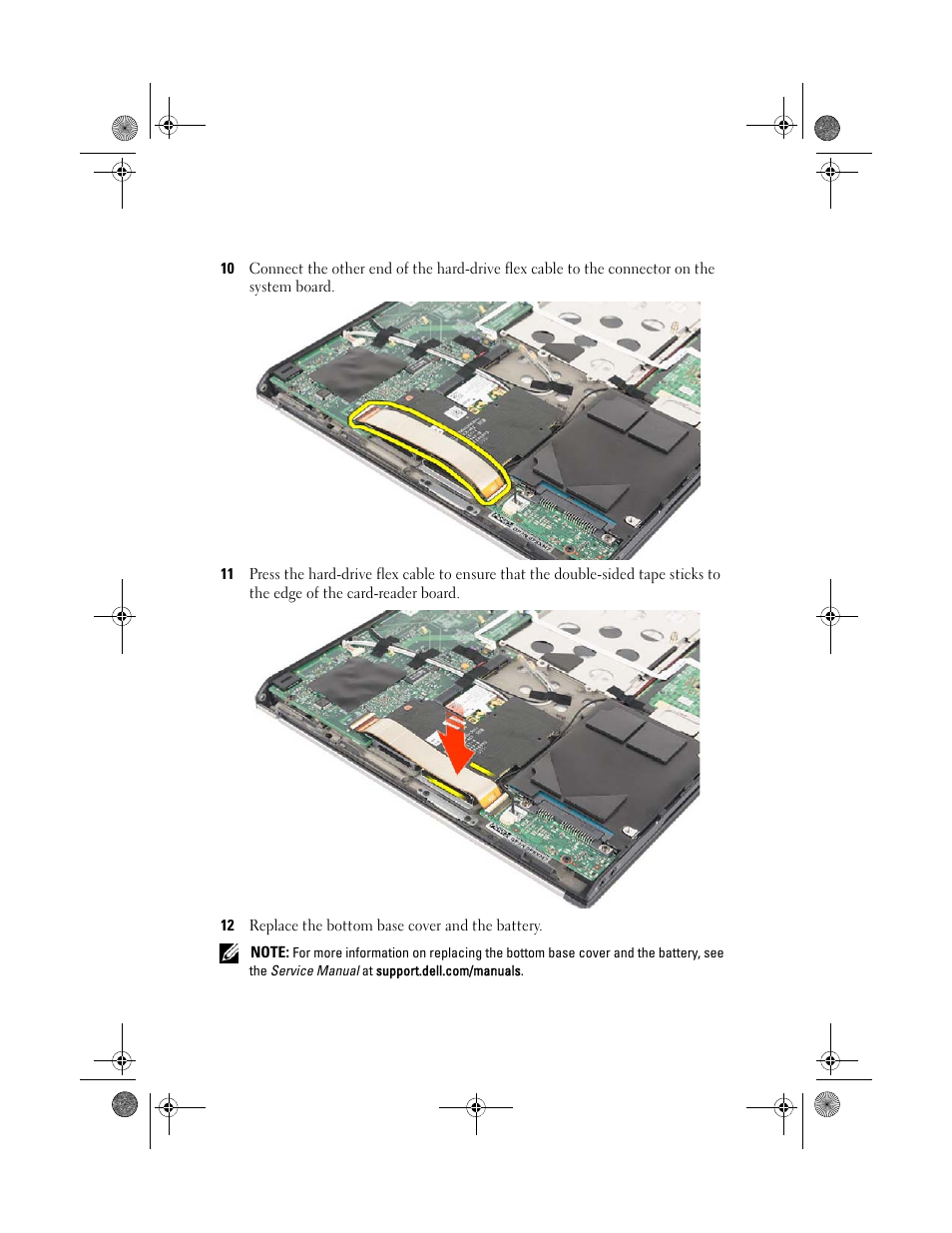 10 Connect the other end of the hard-drive flex cable to the connector on the system board.

11 Press the hard-drive flex cable to ensure that the double-sided tape sticks to the edge of the card-reader board.

12 Replace the bottom base cover and the battery.

NOTE: For more information on replacing the bottom base cover and the battery, see the Service Manual at support.dell.com/manuals.