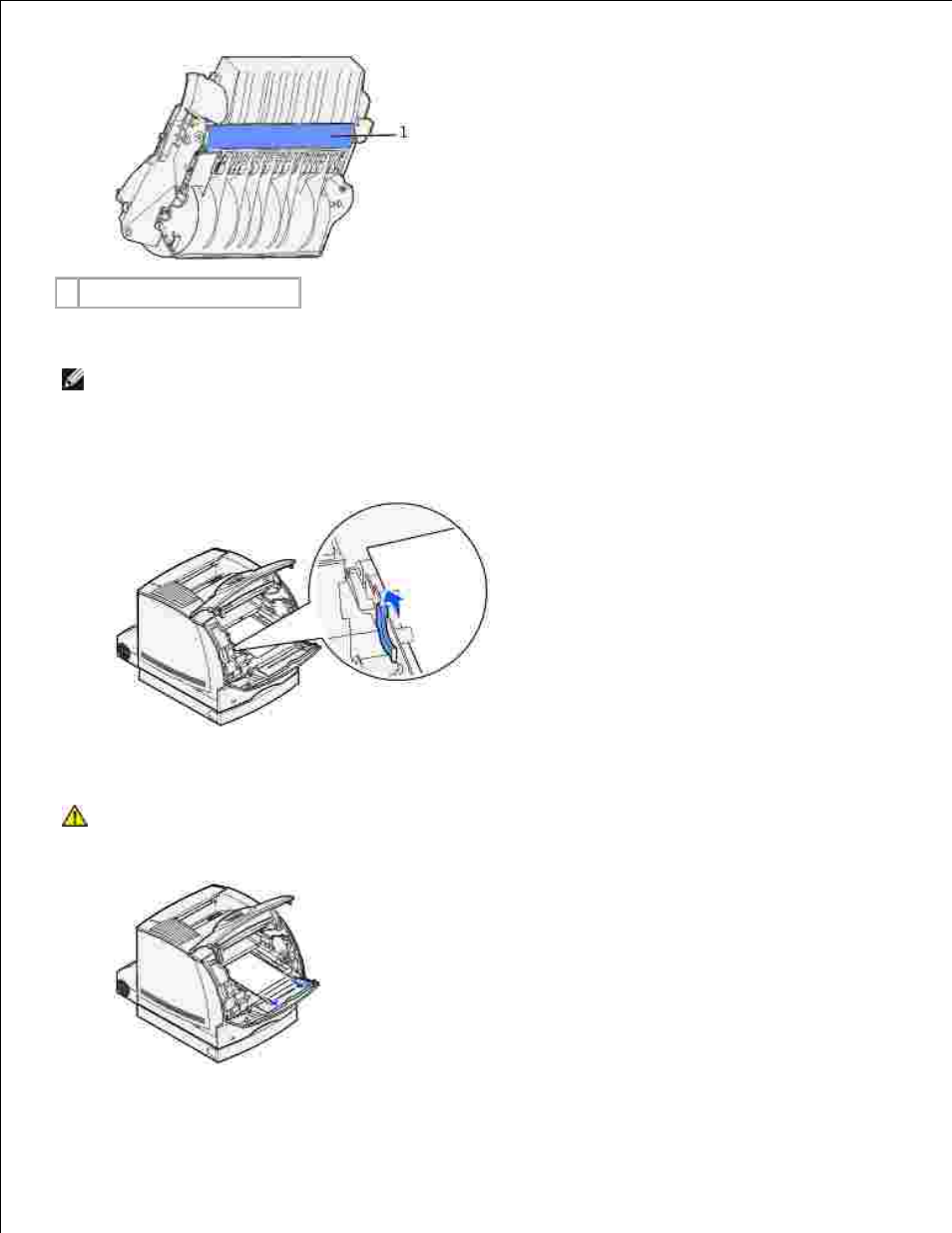 1