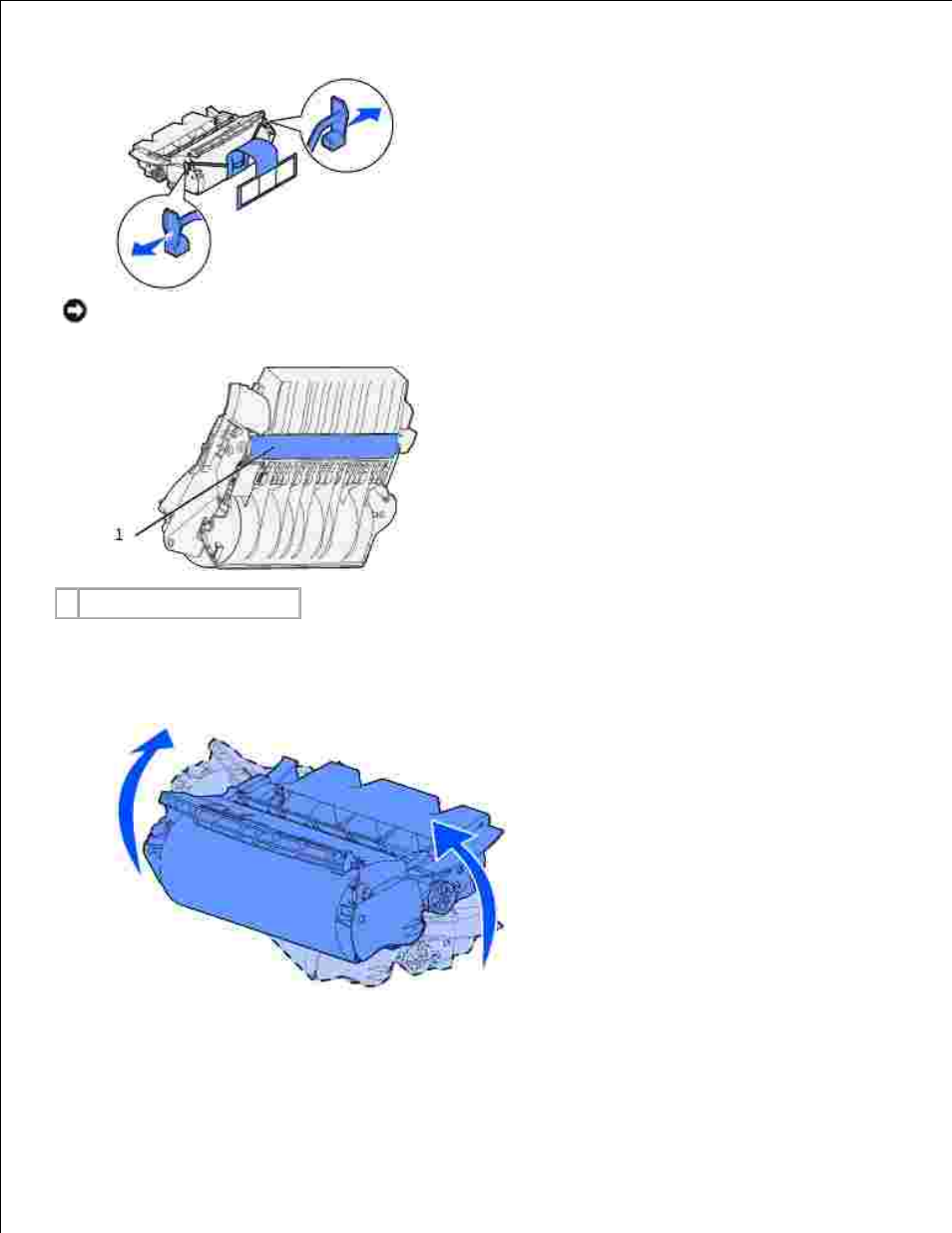 1