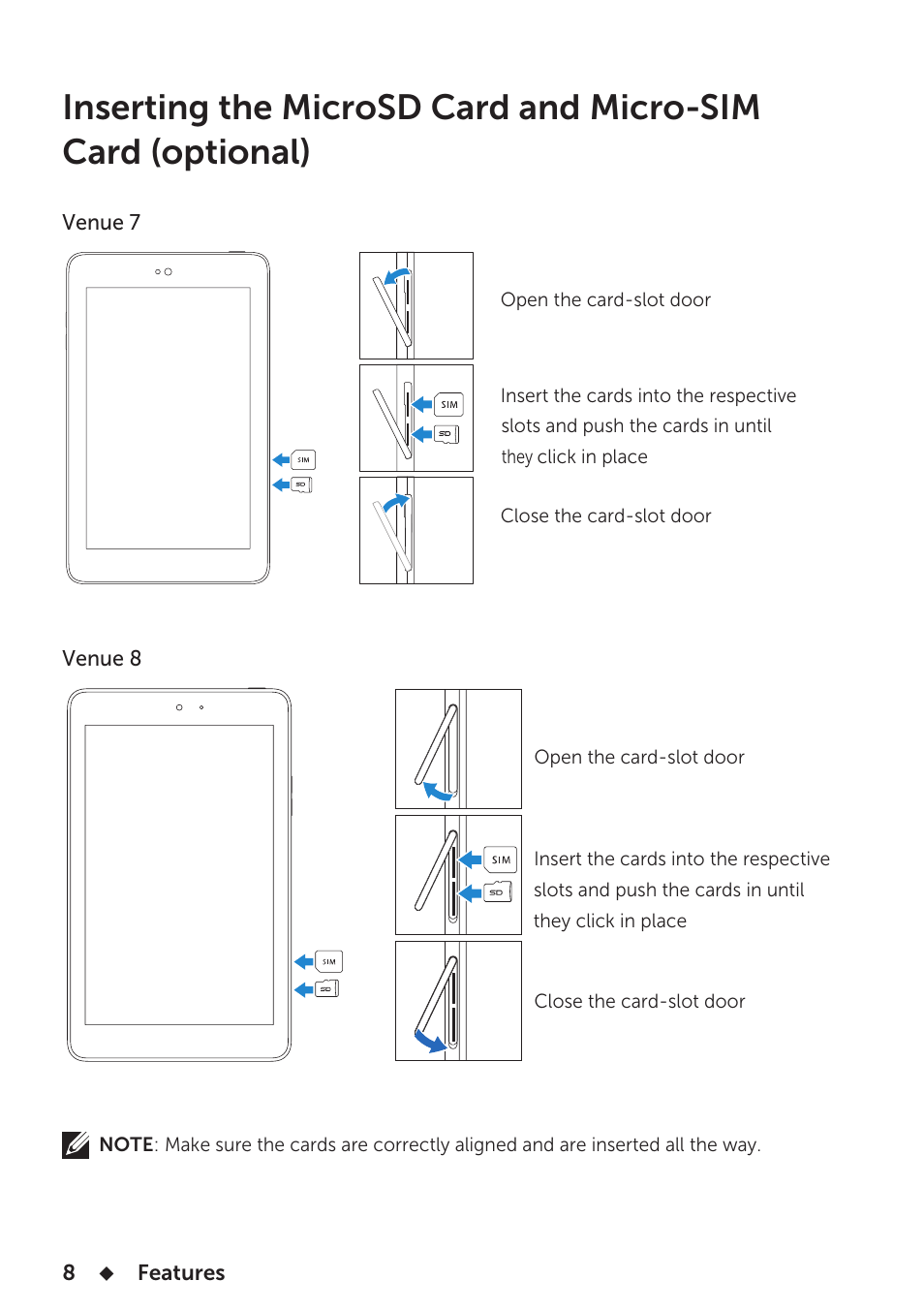 Inserting the MicroSD Card and Micro-SIM Card (optional)

Venue 7

SIM
SD

SIM
SD

Open the card-slot door

Insert the cards into the respective slots and push the cards in until they click in place

Close the card-slot door

Venue 8

SIM
SD

SIM
SD

Open the card-slot door

Insert the cards into the respective slots and push the cards in until they click in place

Close the card-slot door

NOTE: Make sure the cards are correctly aligned and are inserted all the way.

8 ◆ Features