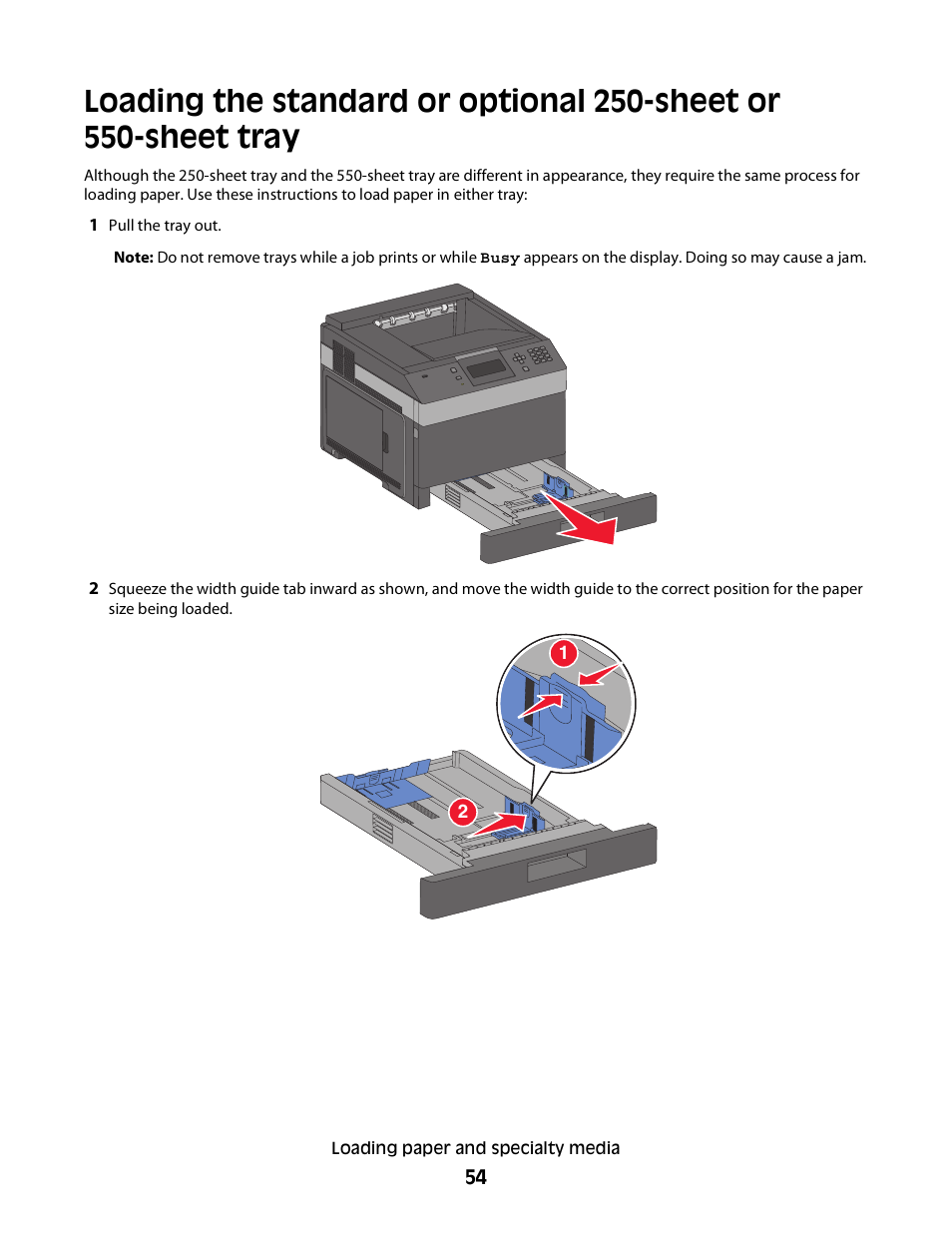 Loading the standard or optional 250-sheet or 550-sheet tray

Although the 250-sheet tray and the 550-sheet tray are different in appearance, they require the same process for loading paper. Use these instructions to load paper in either tray:

1 Pull the tray out.

Note: Do not remove trays while a job prints or while Busy appears on the display. Doing so may cause a jam.

2 Squeeze the width guide tab inward as shown, and move the width guide to the correct position for the paper size being loaded.

1

2

Loading paper and specialty media
54