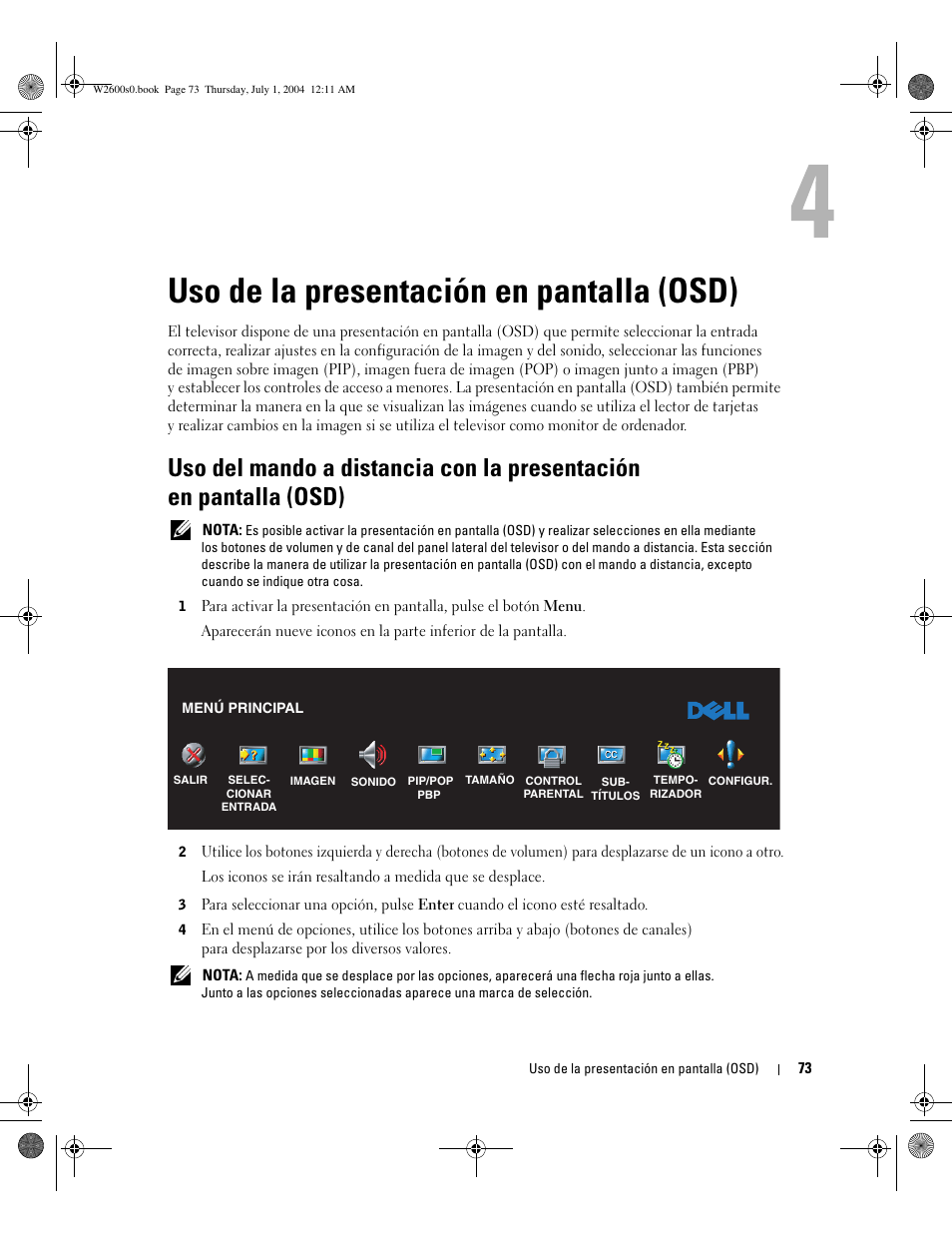 W2600s0.book Page 73 Thursday, July 1, 2004 12:11 AM

4

Uso de la presentación en pantalla (OSD)

El televisor dispone de una presentación en pantalla (OSD) que permite seleccionar la entrada correcta, realizar ajustes en la configuración de la imagen y del sonido, seleccionar las funciones de imagen sobre imagen (PIP), imagen fuera de imagen (POP) o imagen junto a imagen (PBP) y establecer los controles de acceso a menores. La presentación en pantalla (OSD) también permite determinar la manera en la que se visualizan las imágenes cuando se utiliza el lector de tarjetas y realizar cambios en la imagen si se utiliza el televisor como monitor de ordenador.

Uso del mando a distancia con la presentación en pantalla (OSD)

NOTA: Es posible activar la presentación en pantalla (OSD) y realizar selecciones en ella mediante los botones de volumen y de canal del panel lateral del televisor o del mando a distancia. Esta sección describe la manera de utilizar la presentación en pantalla (OSD) con el mando a distancia, excepto cuando se indique otra cosa.

1 Para activar la presentación en pantalla, pulse el botón Menu.

Aparecerán nueve iconos en la parte inferior de la pantalla.

MENÚ PRINCIPAL

DELL

SALIR SELEC-CIONAR ENTRADA IMAGEN SONIDO PIP/POP PBP TAMAÑO CONTROL PARENTAL SUB-TÍTULOS TEMPO-RIZADOR CONFIGUR.

2 Utilice los botones izquierda y derecha (botones de volumen) para desplazarse de un icono a otro.

Los iconos se irán resaltando a medida que se desplace.

3 Para seleccionar una opción, pulse Enter cuando el icono esté resaltado.

4 En el menú de opciones, utilice los botones arriba y abajo (botones de canales) para desplazarse por los diversos valores.

NOTA: A medida que se desplace por las opciones, aparecerá una flecha roja junto a ellas. Junto a las opciones seleccionadas aparece una marca de selección.

Uso de la presentación en pantalla (OSD) | 73