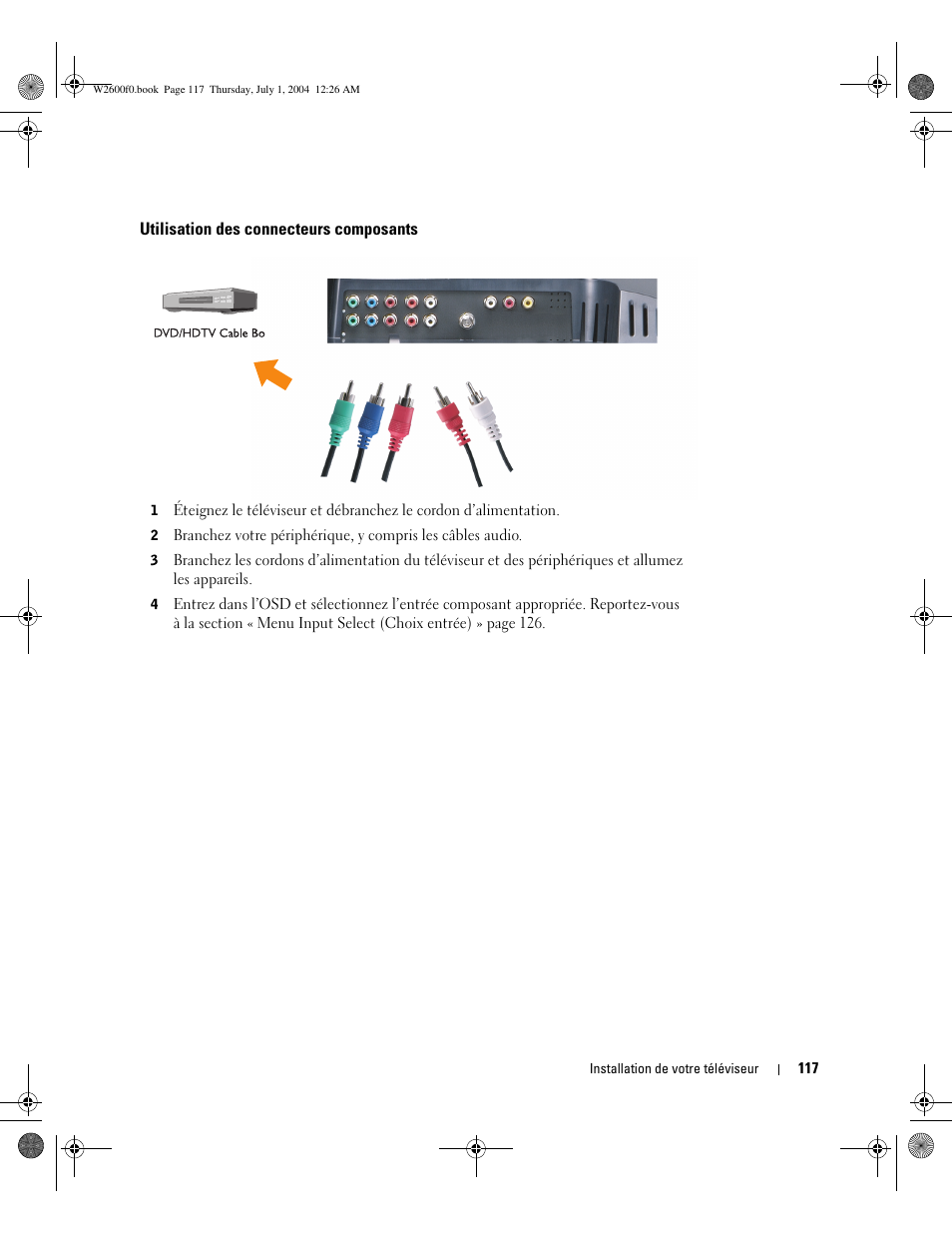 W2600f0.book Page 117 Thursday, July 1, 2004 12:26 AM

Utilisation des connecteurs composants

DVD/HDTV Cable Bo

1 Éteignez le téléviseur et débranchez le cordon d'alimentation.

2 Branchez votre périphérique, y compris les câbles audio.

3 Branchez les cordons d'alimentation du téléviseur et des périphériques et allumez les appareils.

4 Entrez dans l'OSD et sélectionnez l'entrée composant appropriée. Reportez-vous à la section « Menu Input Select (Choix entrée) » page 126.

Installation de votre téléviseur | 117