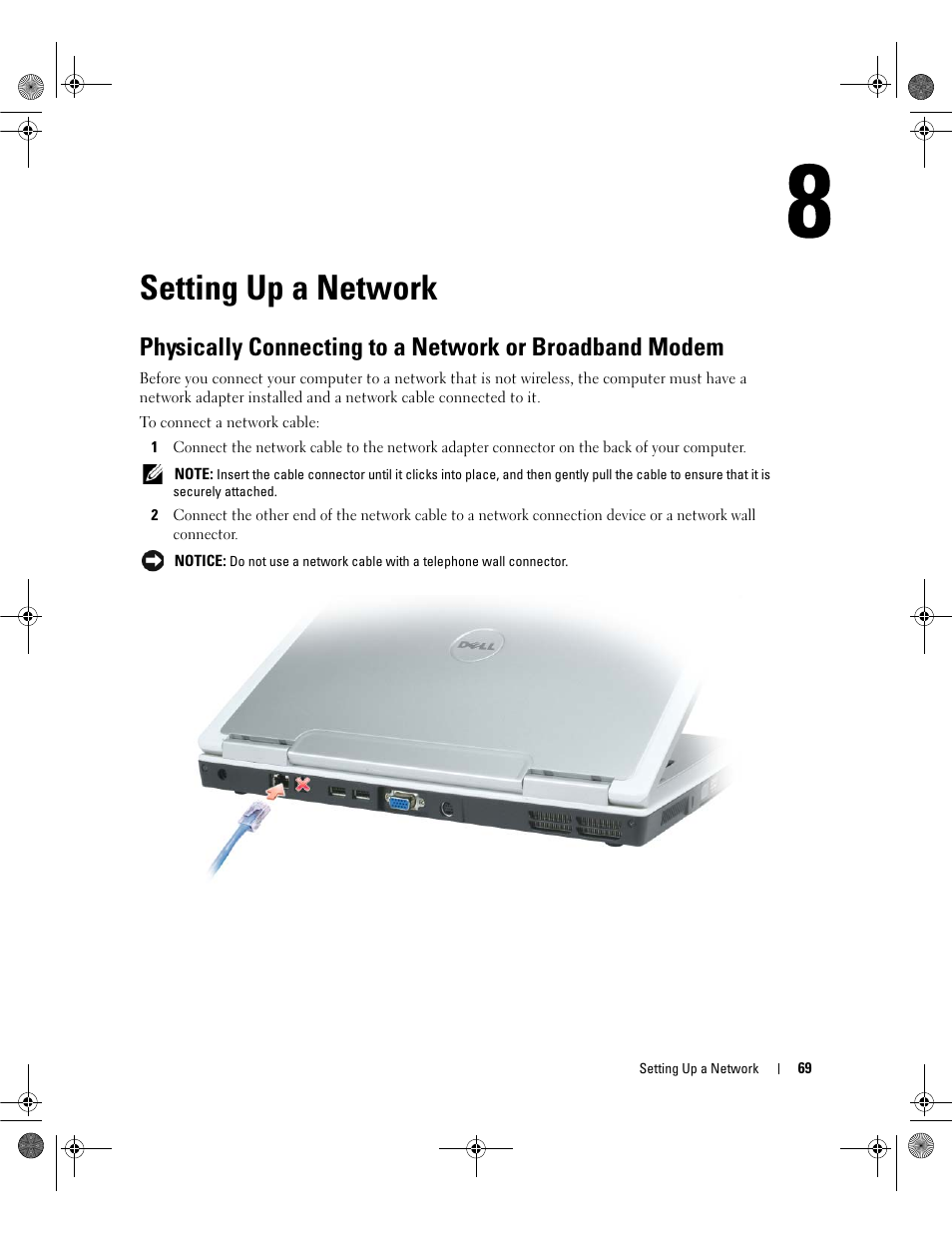 8

Setting Up a Network

Physically Connecting to a Network or Broadband Modem

Before you connect your computer to a network that is not wireless, the computer must have a network adapter installed and a network cable connected to it.

To connect a network cable:

1 Connect the network cable to the network adapter connector on the back of your computer.

NOTE: Insert the cable connector until it clicks into place, and then gently pull the cable to ensure that it is securely attached.

2 Connect the other end of the network cable to a network connection device or a network wall connector.

NOTICE: Do not use a network cable with a telephone wall connector.

DELL

Setting Up a Network | 69