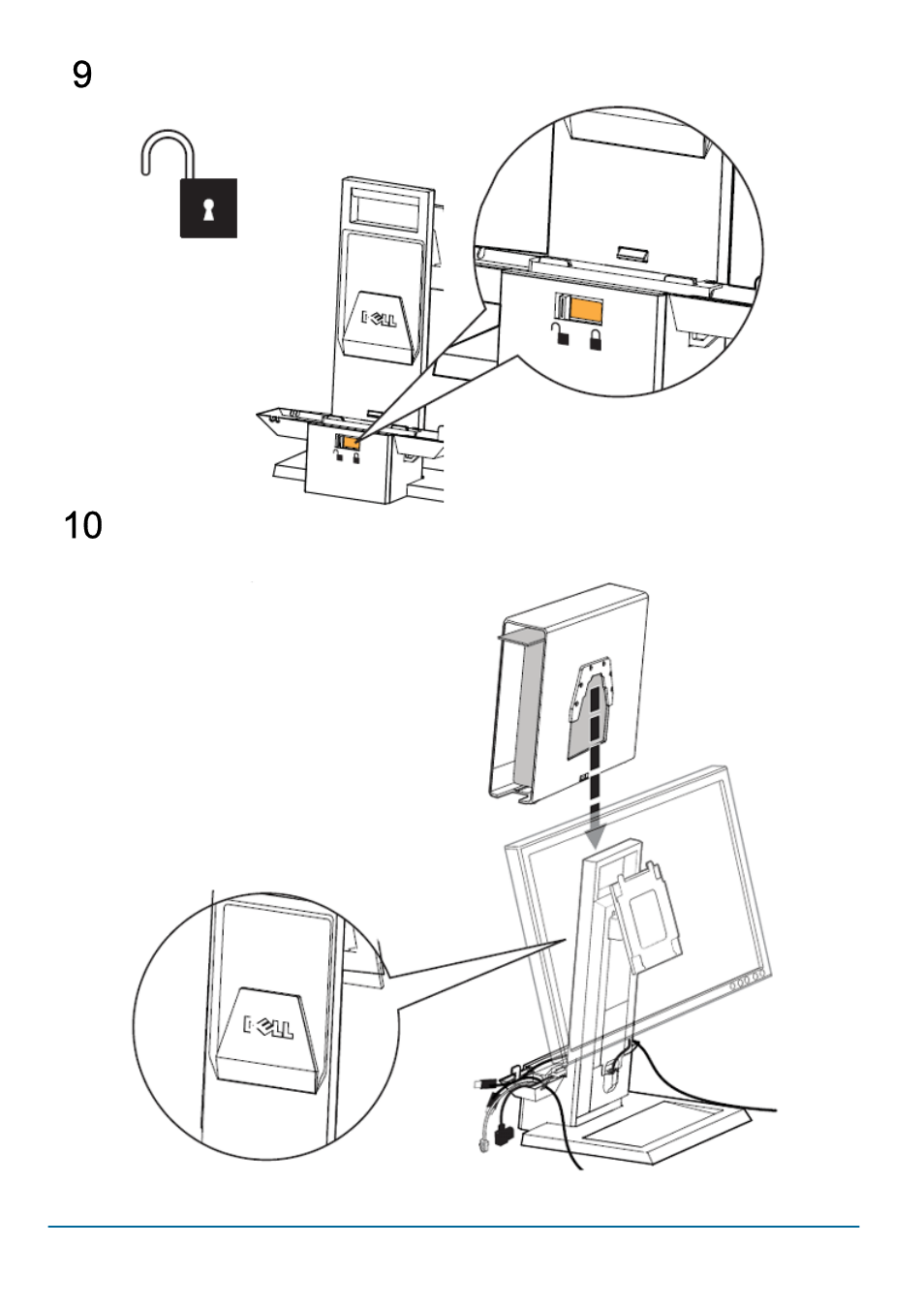 9

DELL

10

DELL