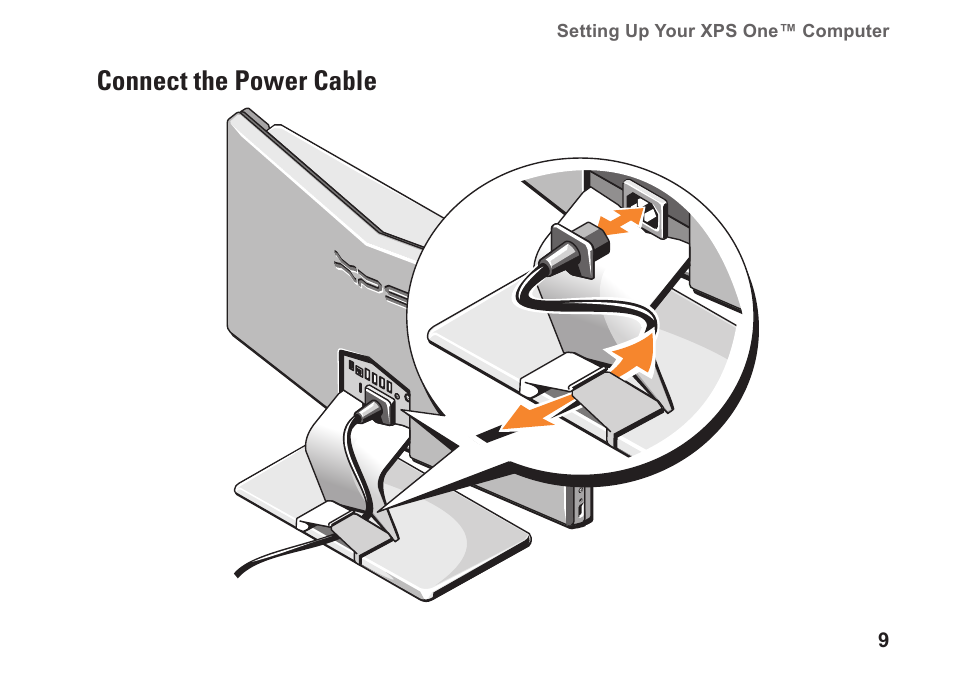 Setting Up Your XPS One™ Computer

Connect the Power Cable

XPS

9