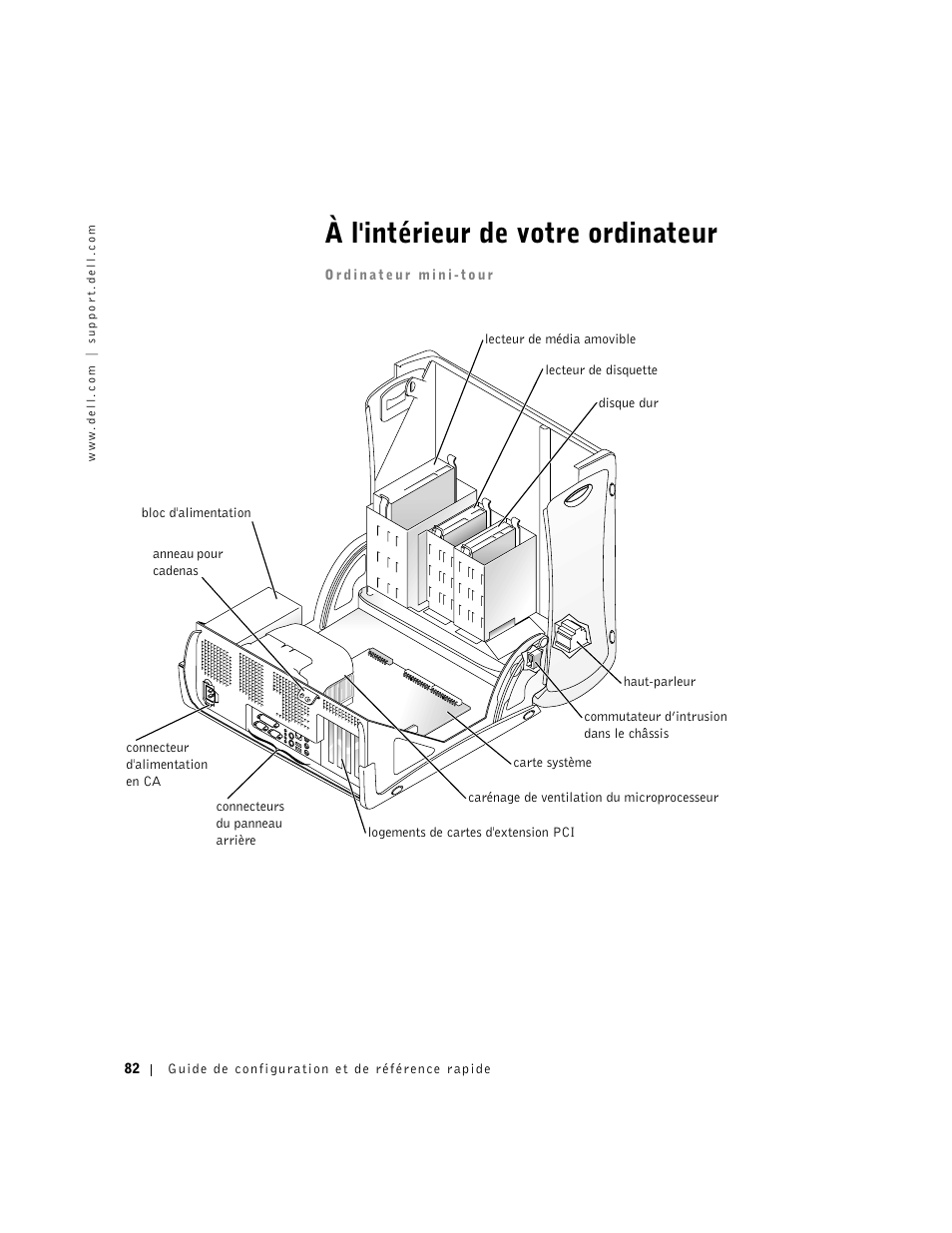 www.dell.com | support.dell.com

À l'intérieur de votre ordinateur

Ordinateur mini-tour

lecteur de média amovible

lecteur de disquette

disque dur

bloc d'alimentation

anneau pour cadenas

haut-parleur

commutateur d'intrusion dans le châssis

connecteur d'alimentation en CA

carte système

carénage de ventilation du microprocesseur

connecteurs du panneau arrière

logements de cartes d'extension PCI

82 | Guide de configuration et de référence rapide