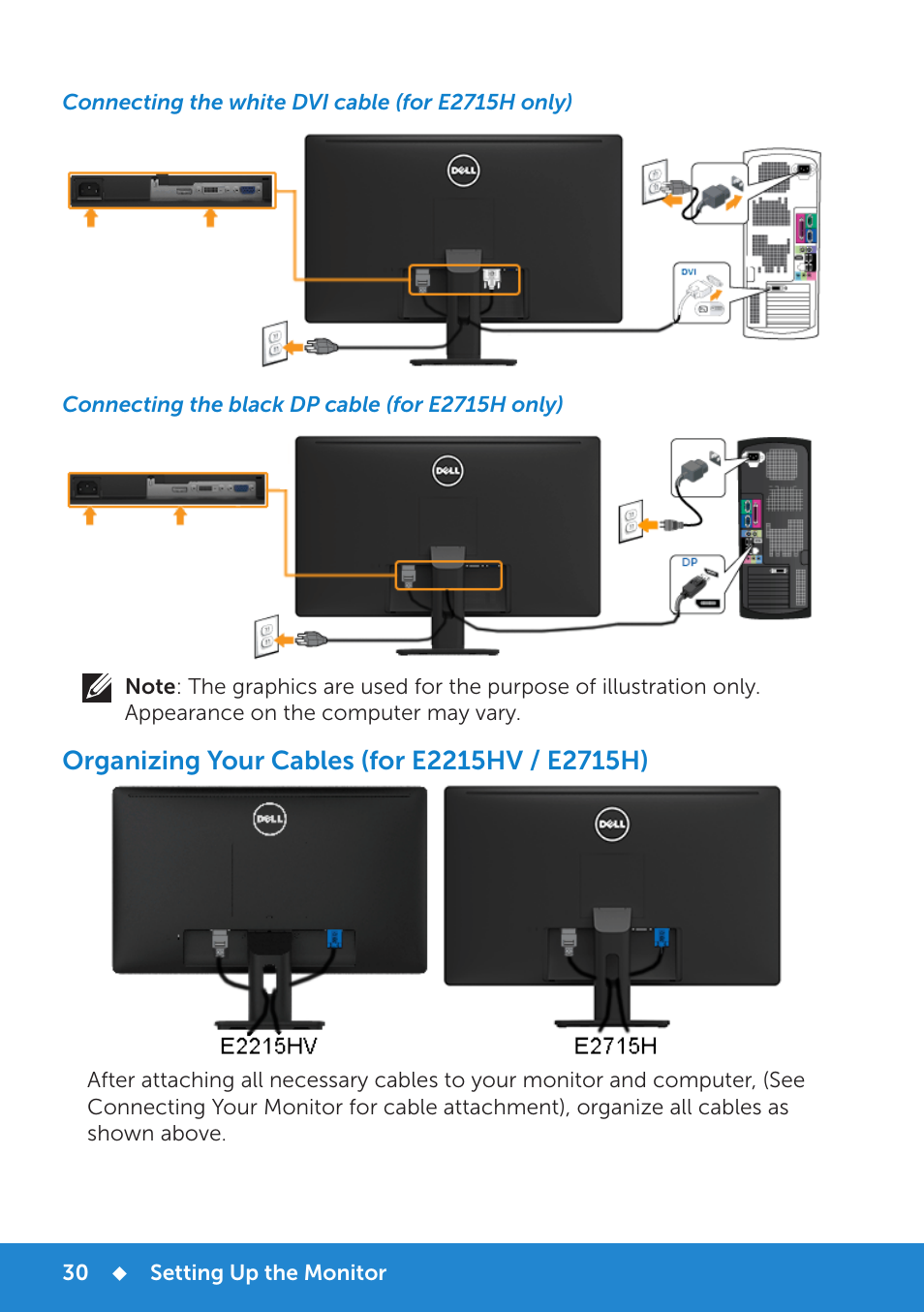 Connecting the white DVI cable (for E2715H only)

DELL

DVI

Connecting the black DP cable (for E2715H only)

DELL

DP

Note: The graphics are used for the purpose of illustration only. Appearance on the computer may vary.

Organizing Your Cables (for E2215HV / E2715H)

DELL

DELL

E2215HV

E2715H

After attaching all necessary cables to your monitor and computer, (See Connecting Your Monitor for cable attachment), organize all cables as shown above.

30 ◆ Setting Up the Monitor