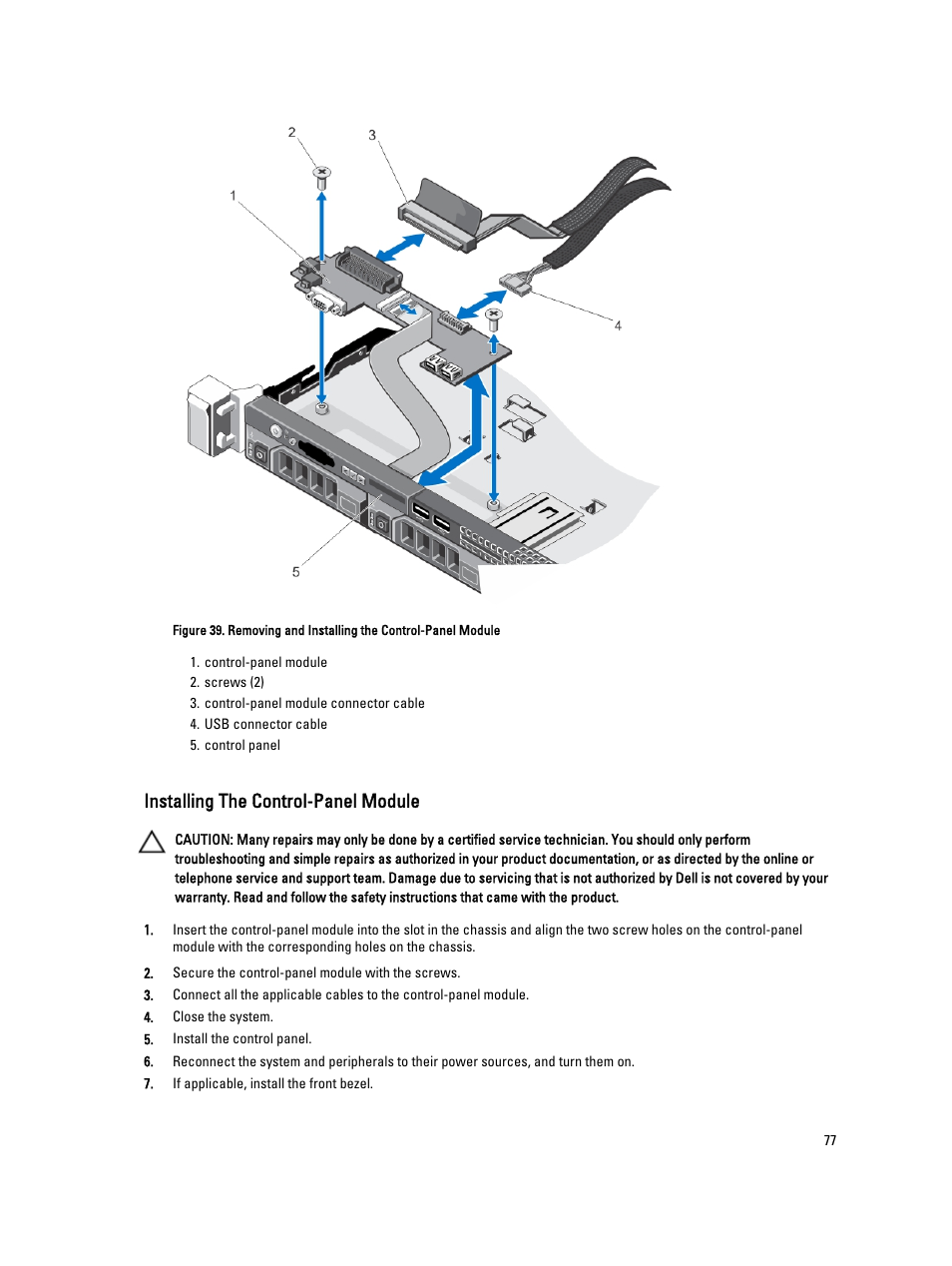 2

3

1

4

5

Figure 39. Removing and Installing the Control-Panel Module

1. control-panel module
2. screws (2)
3. control-panel module connector cable
4. USB connector cable
5. control panel

Installing The Control-Panel Module

CAUTION: Many repairs may only be done by a certified service technician. You should only perform troubleshooting and simple repairs as authorized in your product documentation, or as directed by the online or telephone service and support team. Damage due to servicing that is not authorized by Dell is not covered by your warranty. Read and follow the safety instructions that came with the product.

1. Insert the control-panel module into the slot in the chassis and align the two screw holes on the control-panel module with the corresponding holes on the chassis.
2. Secure the control-panel module with the screws.
3. Connect all the applicable cables to the control-panel module.
4. Close the system.
5. Install the control panel.
6. Reconnect the system and peripherals to their power sources, and turn them on.
7. If applicable, install the front bezel.

77