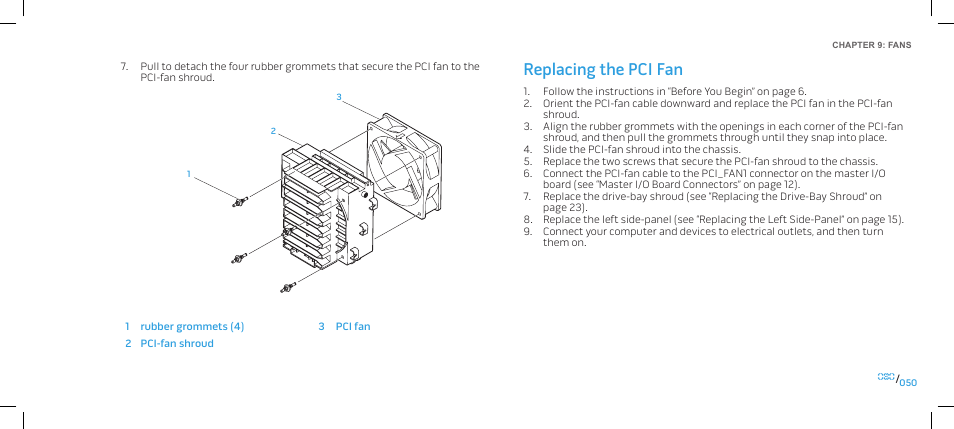 CHAPTER 9: FANS

7. Pull to detach the four rubber grommets that secure the PCI fan to the PCI-fan shroud.

3

2

1

| 1 | rubber grommets (4) | 3 | PCI fan |
|---|---|---|---|
| 2 | PCI-fan shroud | | |

Replacing the PCI Fan

1. Follow the instructions in "Before You Begin" on page 6.
2. Orient the PCI-fan cable downward and replace the PCI fan in the PCI-fan shroud.
3. Align the rubber grommets with the openings in each corner of the PCI-fan shroud, and then pull the grommets through until they snap into place.
4. Slide the PCI-fan shroud into the chassis.
5. Replace the two screws that secure the PCI-fan shroud to the chassis.
6. Connect the PCI-fan cable to the PCI_FAN1 connector on the master I/O board (see "Master I/O Board Connectors" on page 12).
7. Replace the drive-bay shroud (see "Replacing the Drive-Bay Shroud" on page 23).
8. Replace the left side-panel (see "Replacing the Left Side-Panel" on page 15).
9. Connect your computer and devices to electrical outlets, and then turn them on.

050/050