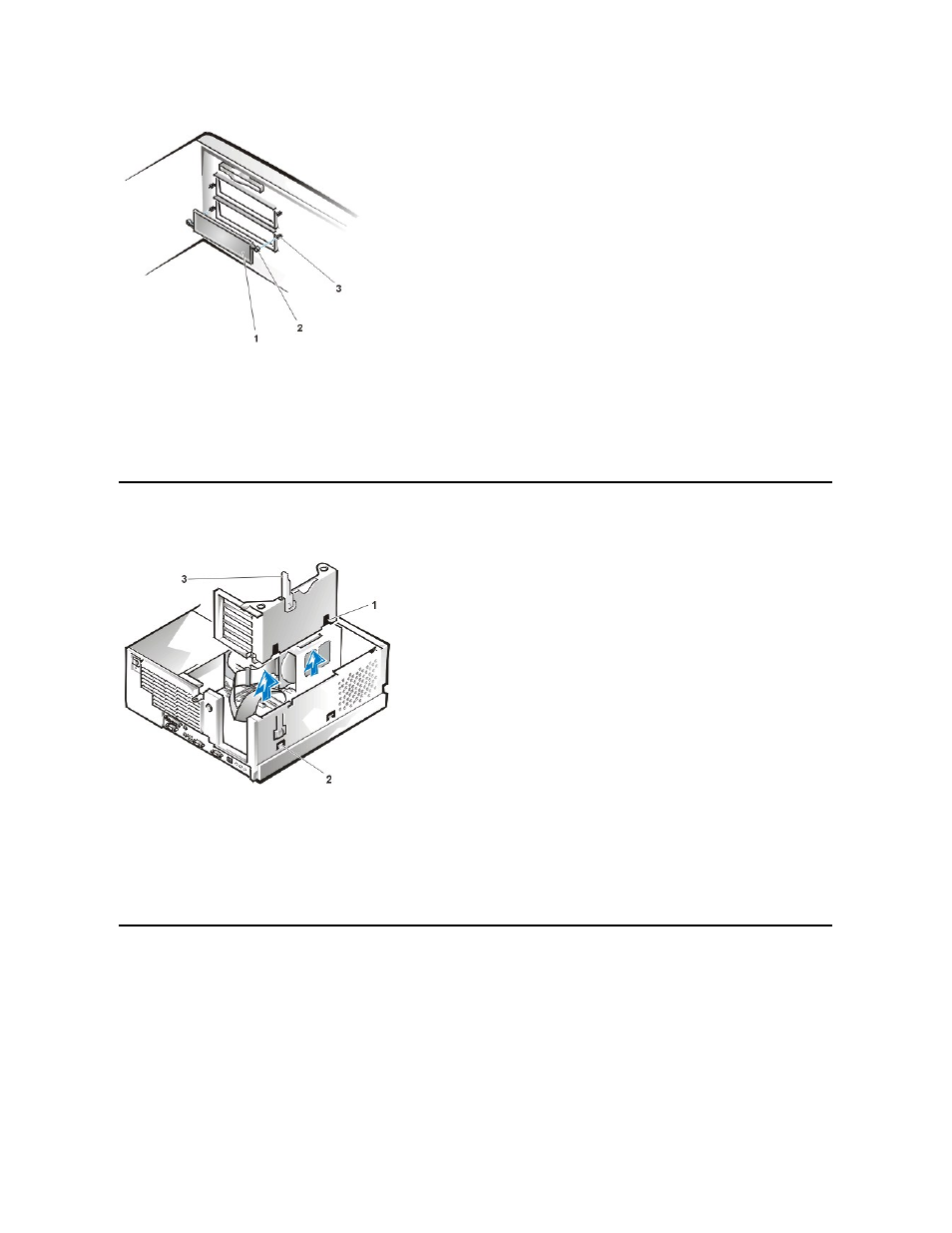 3

2

1

3

1

2