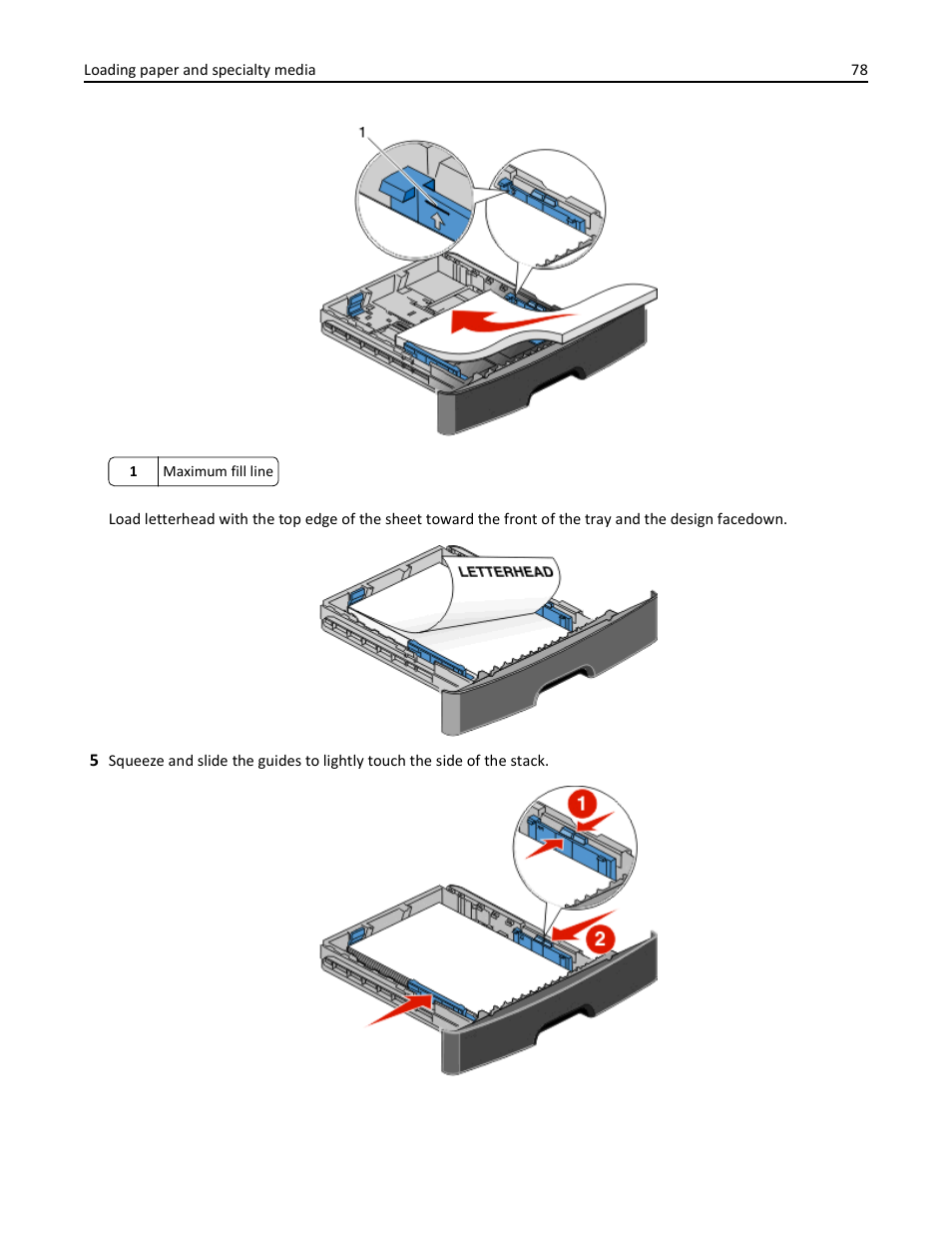 Loading paper and specialty media 78

1

| 1 | Maximum fill line |
|---|---|

Load letterhead with the top edge of the sheet toward the front of the tray and the design facedown.

LETTERHEAD

5 Squeeze and slide the guides to lightly touch the side of the stack.

1

2