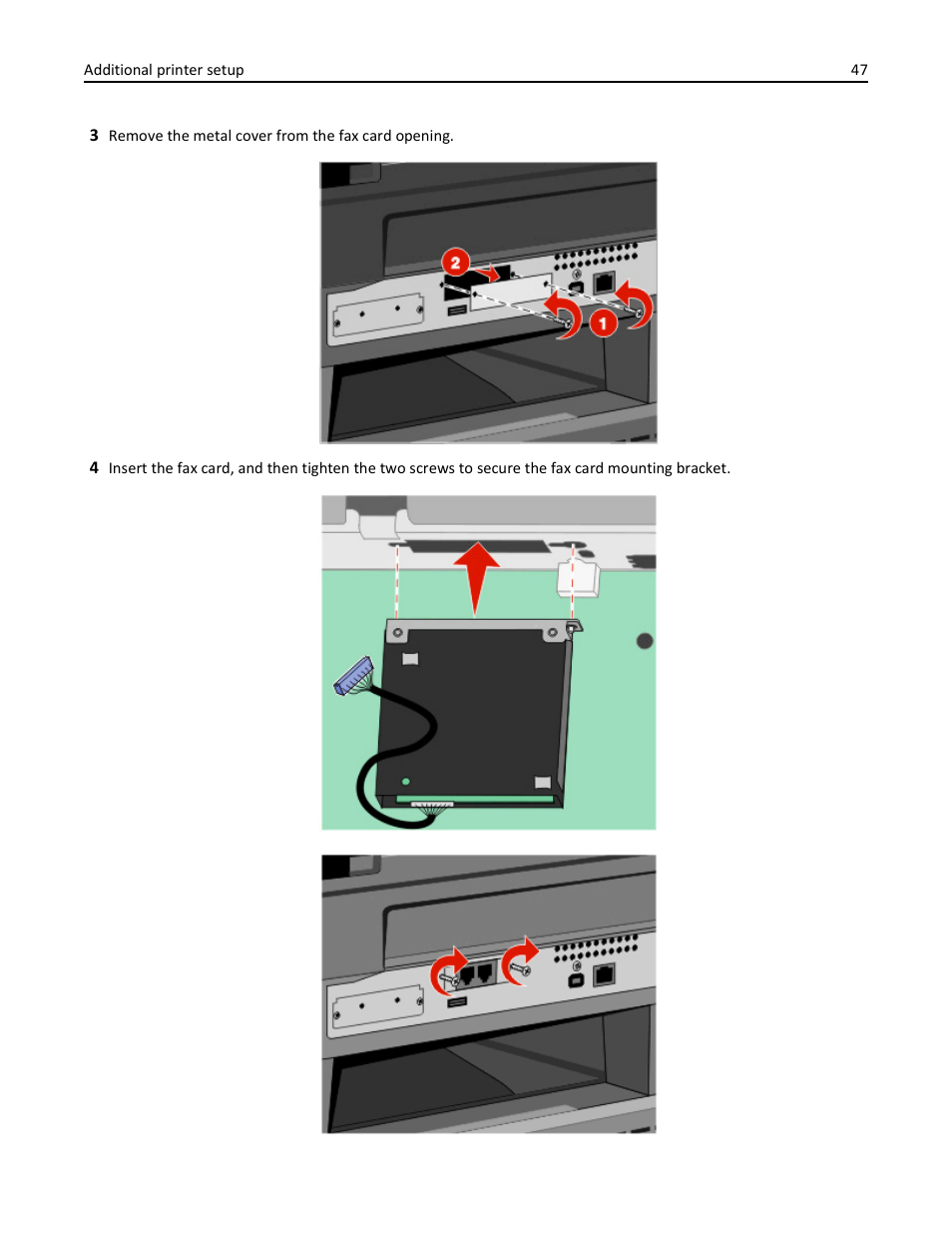 Additional printer setup 47

3 Remove the metal cover from the fax card opening.

2

1

4 Insert the fax card, and then tighten the two screws to secure the fax card mounting bracket.