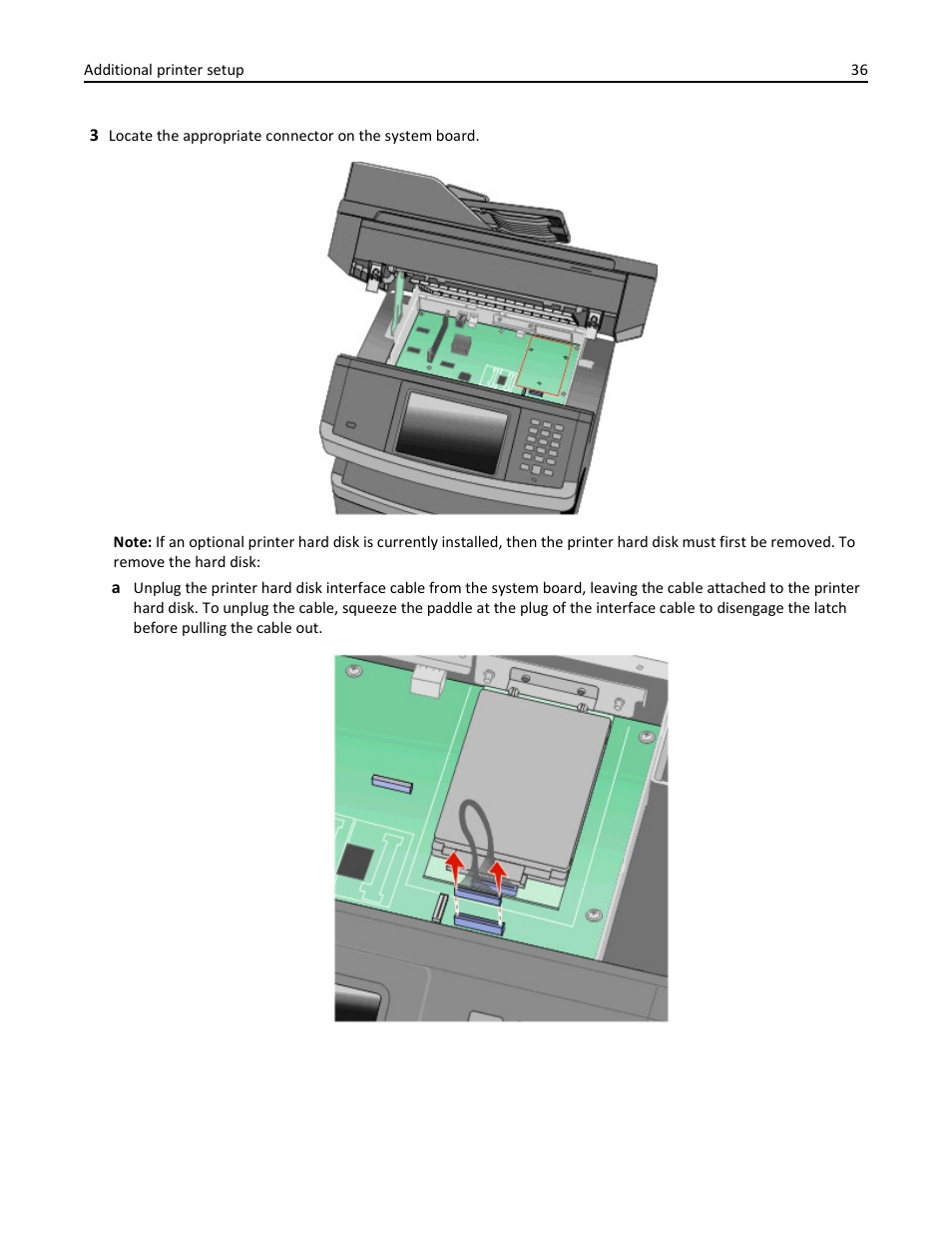 Additional printer setup 36

3 Locate the appropriate connector on the system board.

Note: If an optional printer hard disk is currently installed, then the printer hard disk must first be removed. To remove the hard disk:

a Unplug the printer hard disk interface cable from the system board, leaving the cable attached to the printer hard disk. To unplug the cable, squeeze the paddle at the plug of the interface cable to disengage the latch before pulling the cable out.