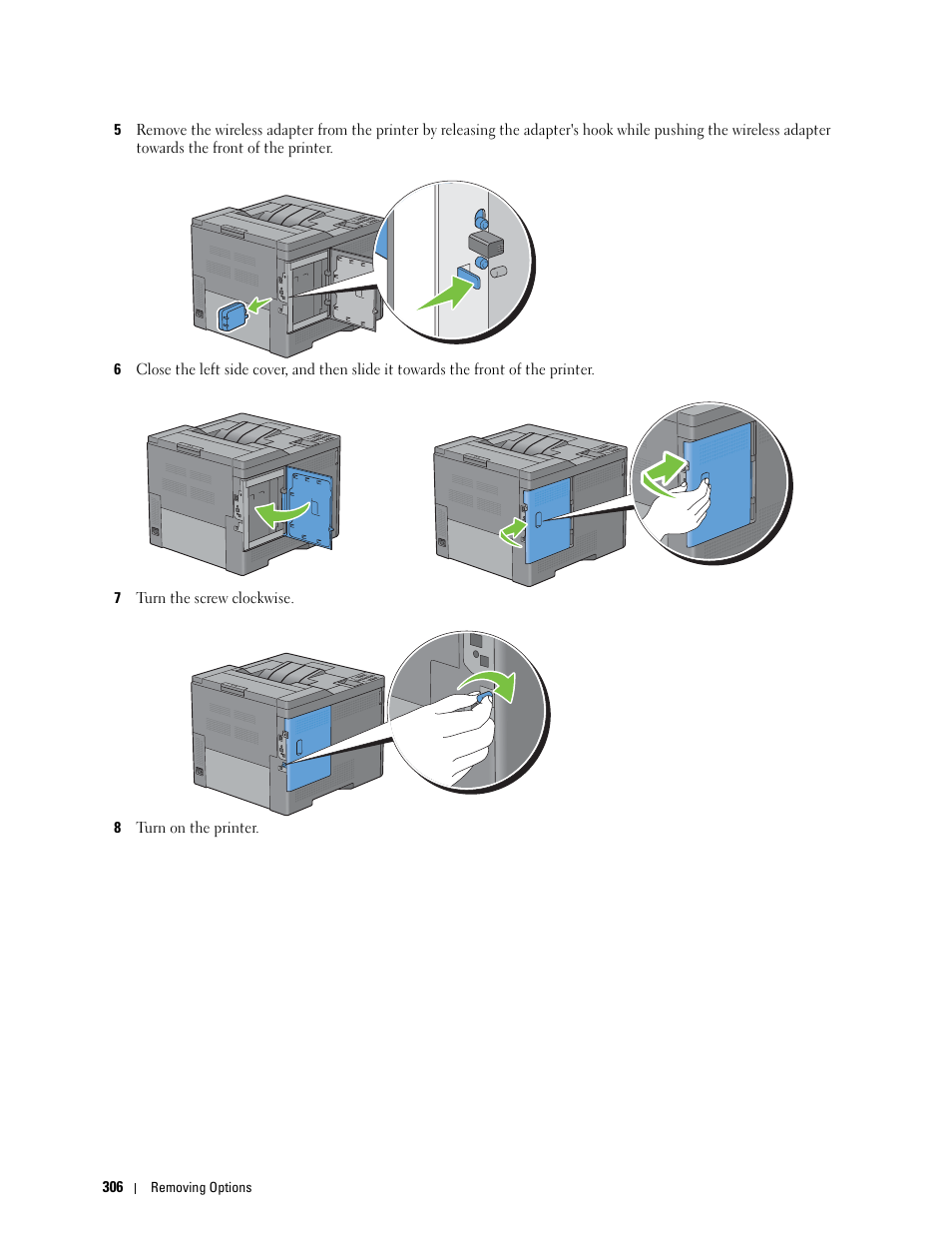 5 Remove the wireless adapter from the printer by releasing the adapter's hook while pushing the wireless adapter towards the front of the printer.

6 Close the left side cover, and then slide it towards the front of the printer.

7 Turn the screw clockwise.

8 Turn on the printer.

306 | Removing Options