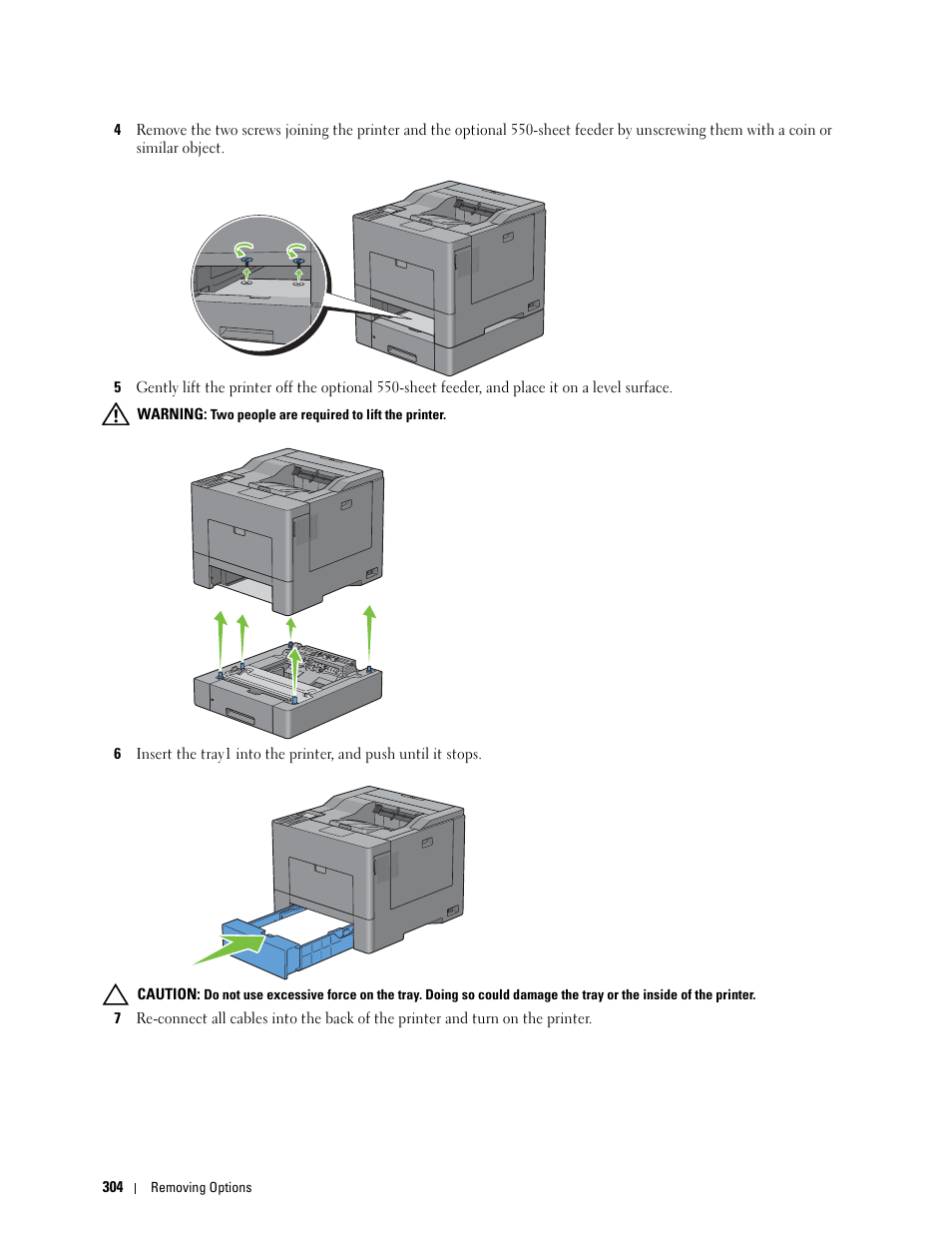 4 Remove the two screws joining the printer and the optional 550-sheet feeder by unscrewing them with a coin or similar object.

5 Gently lift the printer off the optional 550-sheet feeder, and place it on a level surface.

WARNING: Two people are required to lift the printer.

6 Insert the tray1 into the printer, and push until it stops.

CAUTION: Do not use excessive force on the tray. Doing so could damage the tray or the inside of the printer.

7 Re-connect all cables into the back of the printer and turn on the printer.

304 | Removing Options