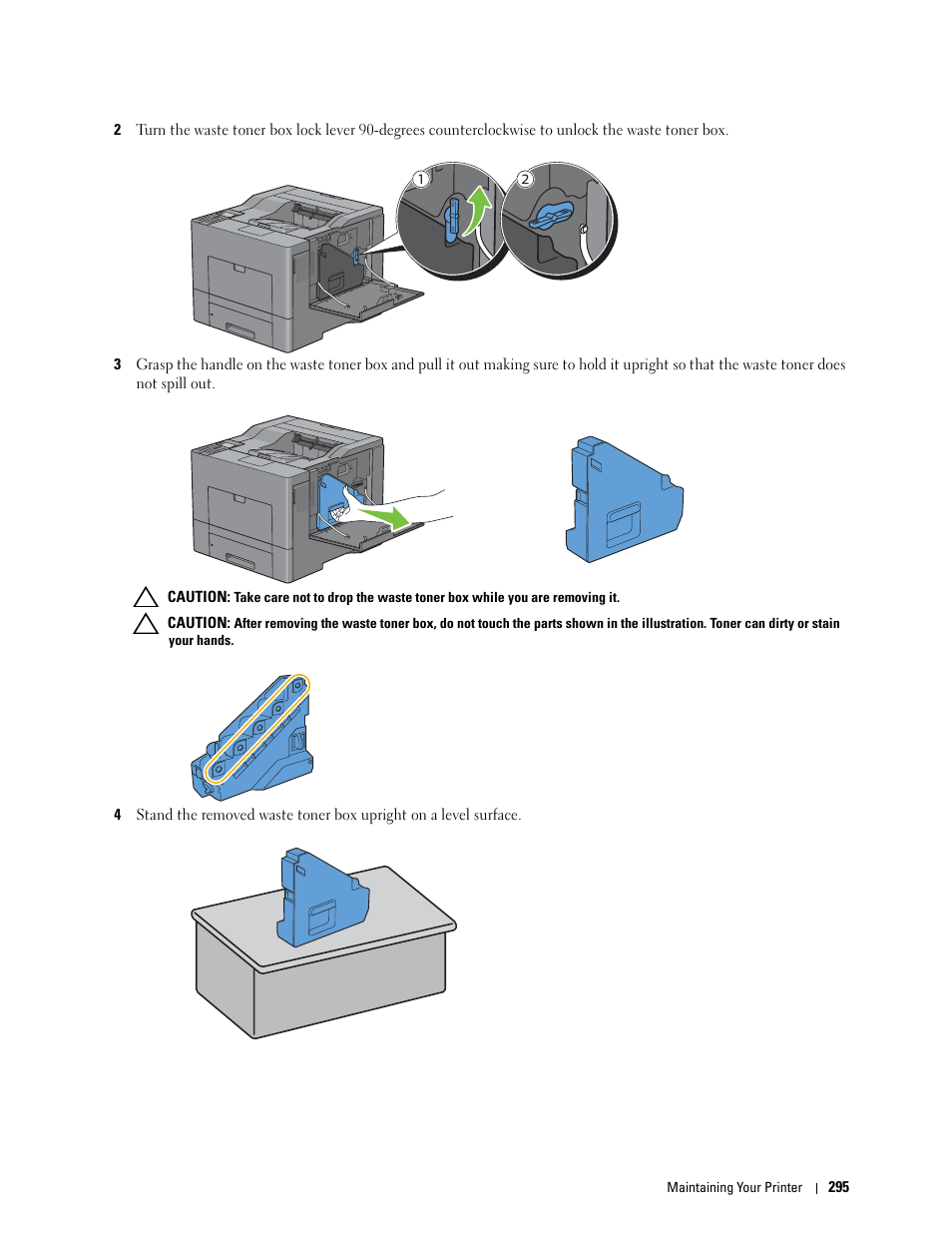 2 Turn the waste toner box lock lever 90-degrees counterclockwise to unlock the waste toner box.

1

2

3 Grasp the handle on the waste toner box and pull it out making sure to hold it upright so that the waste toner does not spill out.

CAUTION: Take care not to drop the waste toner box while you are removing it.

CAUTION: After removing the waste toner box, do not touch the parts shown in the illustration. Toner can dirty or stain your hands.

4 Stand the removed waste toner box upright on a level surface.

Maintaining Your Printer | 295