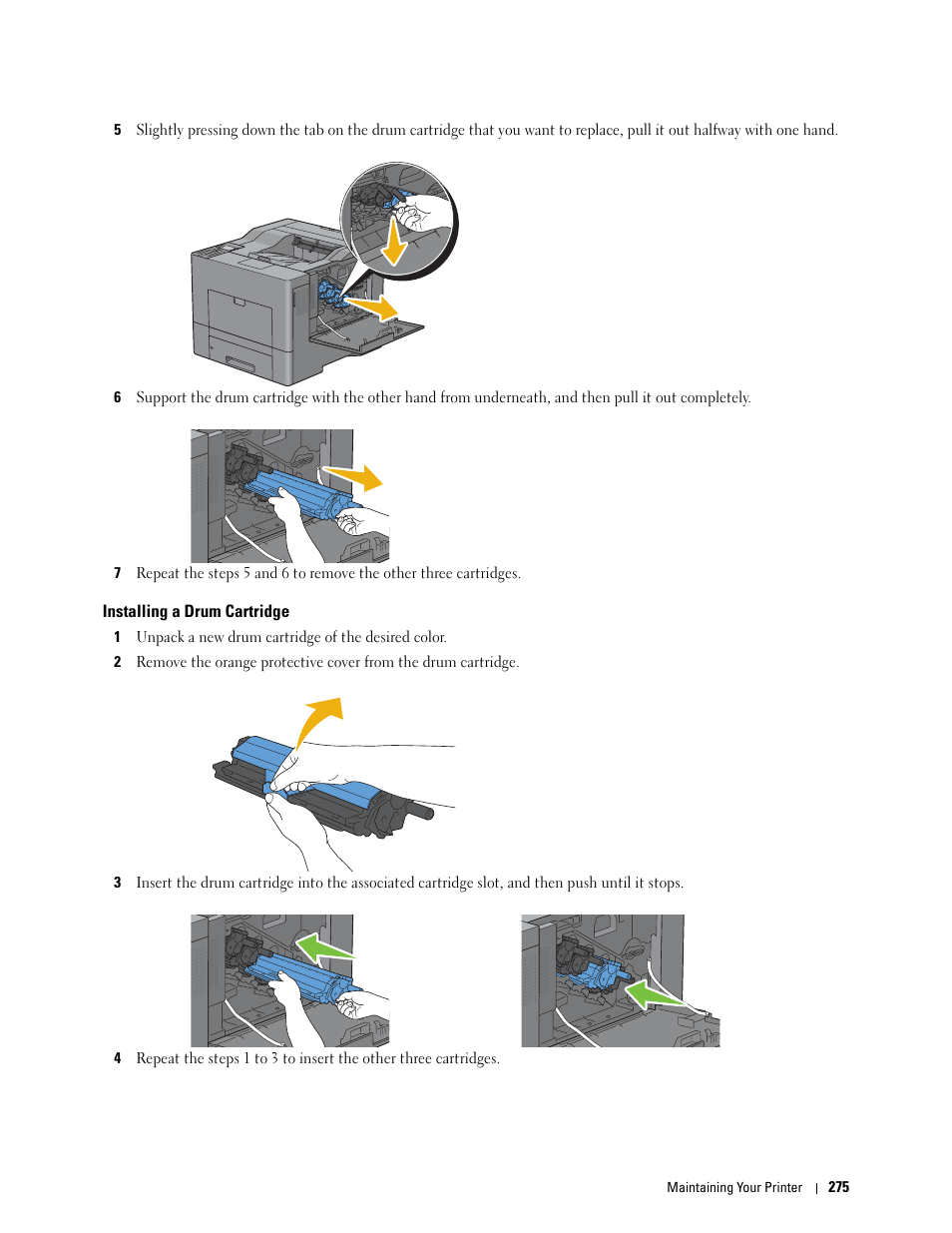 5 Slightly pressing down the tab on the drum cartridge that you want to replace, pull it out halfway with one hand.

6 Support the drum cartridge with the other hand from underneath, and then pull it out completely.

7 Repeat the steps 5 and 6 to remove the other three cartridges.

Installing a Drum Cartridge

1 Unpack a new drum cartridge of the desired color.

2 Remove the orange protective cover from the drum cartridge.

3 Insert the drum cartridge into the associated cartridge slot, and then push until it stops.

4 Repeat the steps 1 to 3 to insert the other three cartridges.

Maintaining Your Printer | 275